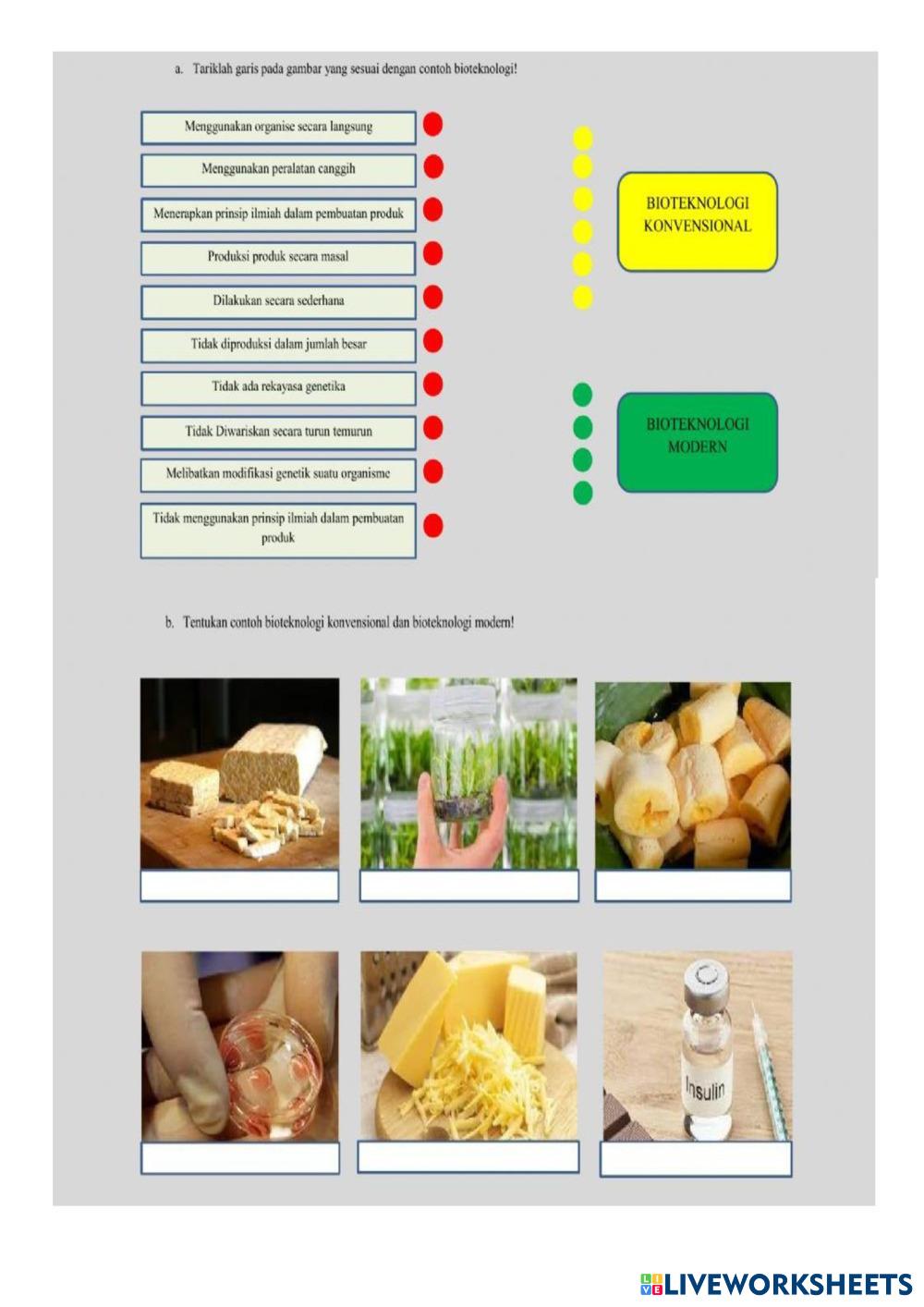 a. Tariklah garis pada gambar yang sesuai dengan contoh bioteknologi!

Menggunakan organise secara langsung

Menggunakan peralatan canggih

Menerapkan prinsip ilmiah dalam pembuatan produk

Produksi produk secara masal

Dilakukan secara sederhana

Tidak diproduksi dalam jumlah besar

Tidak ada rekayasa genetika

Tidak Diwariskan secara turun temurun

Melibatkan modifikasi genetik suatu organisme

Tidak menggunakan prinsip ilmiah dalam pembuatan produk

BIOTEKNOLOGI KONVENSIONAL

BIOTEKNOLOGI MODERN

b. Tentukan contoh bioteknologi konvensional dan bioteknologi modern!

Insulin

LIVEWORKSHEETS