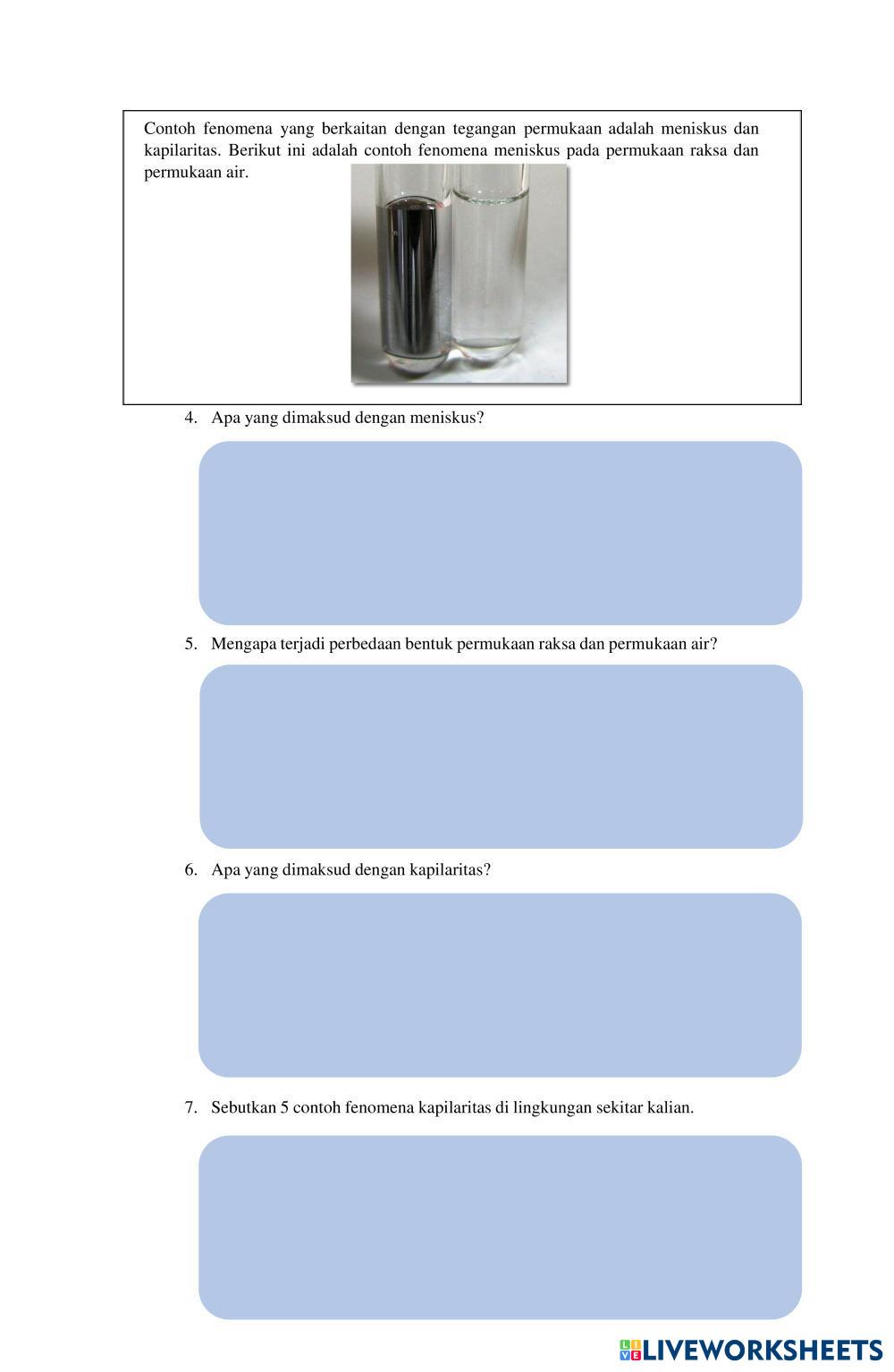 Contoh fenomena yang berkaitan dengan tegangan permukaan adalah meniskus dan kapilaritas. Berikut ini adalah contoh fenomena meniskus pada permukaan raksa dan permukaan air.

4. Apa yang dimaksud dengan meniskus?

5. Mengapa terjadi perbedaan bentuk permukaan raksa dan permukaan air?

6. Apa yang dimaksud dengan kapilaritas?

7. Sebutkan 5 contoh fenomena kapilaritas di lingkungan sekitar kalian.

LIVEWORKSHEETS