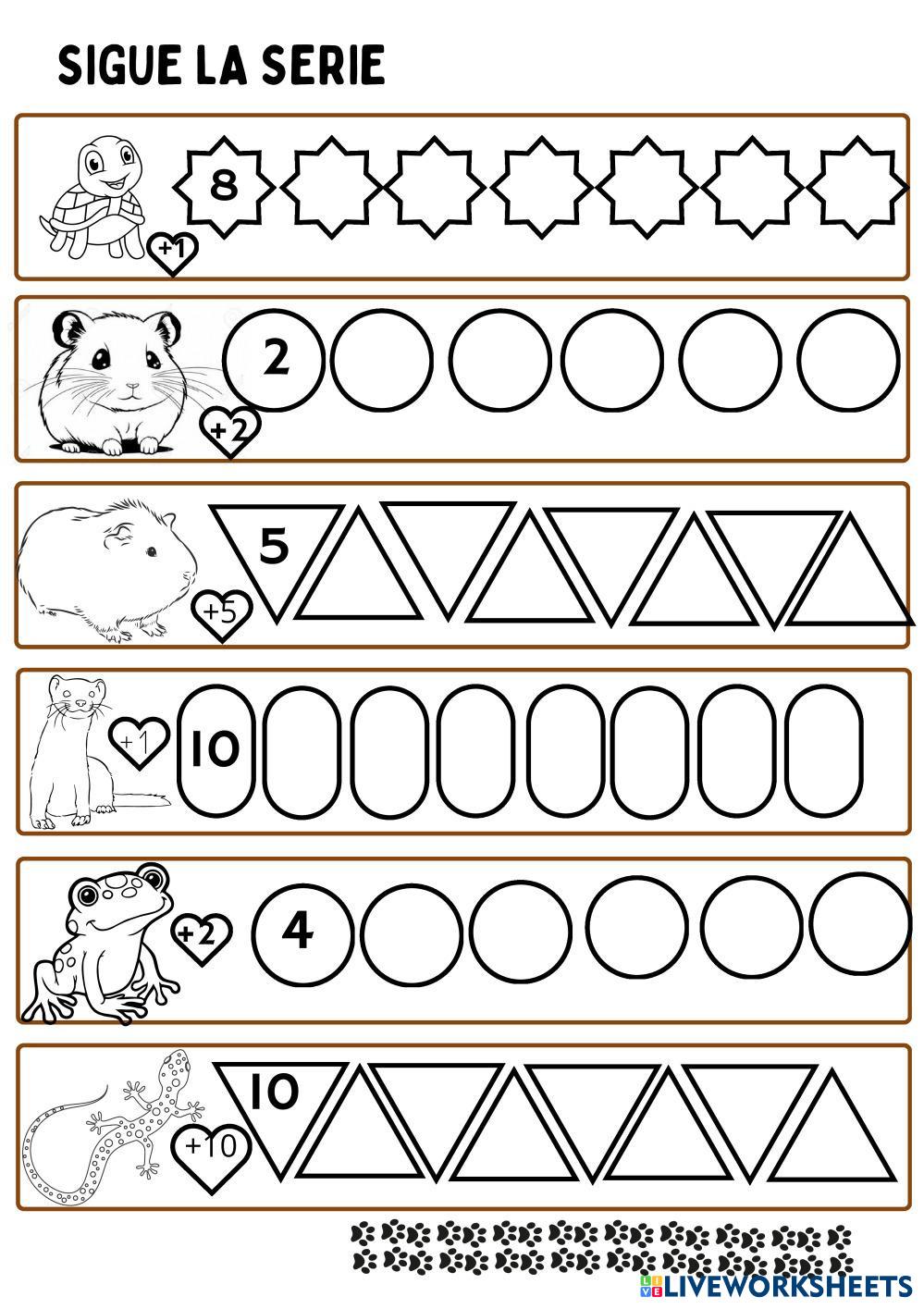 SIGUE LA SERIE

+1 8

+2 2

+5 5

+1 10

+2 4

+10 10

LIVEWORKSHEETS