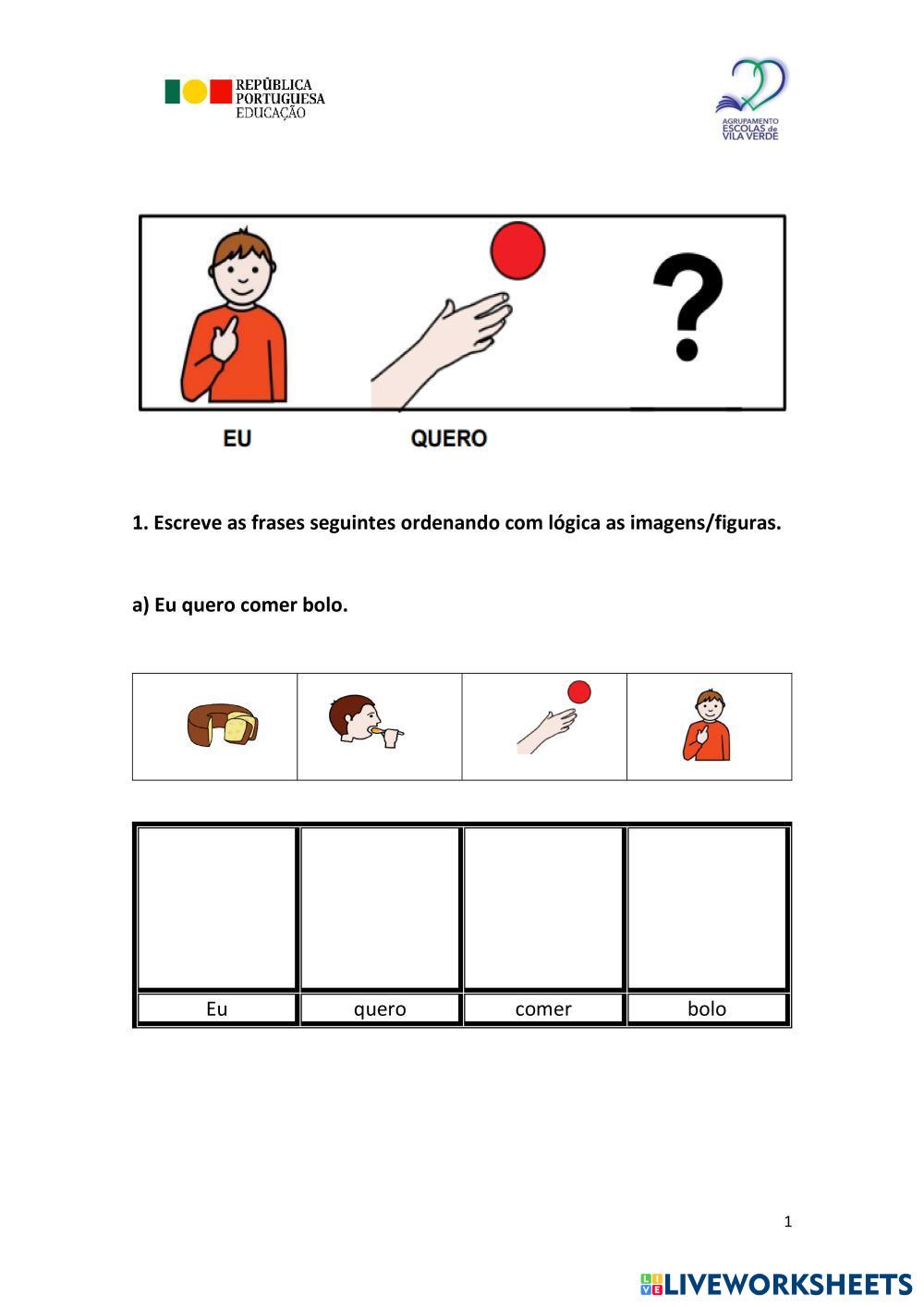 REPÚBLICA PORTUGUESA EDUCAÇÃO

AGRUPAMENTO ESCOLAS de VILA VERDE

?

EU QUERO

1. Escreve as frases seguintes ordenando com lógica as imagens/figuras.

a) Eu quero comer bolo.

| | | | |
|---|---|---|---|
| Eu | quero | comer | bolo |

1

LIVEWORKSHEETS