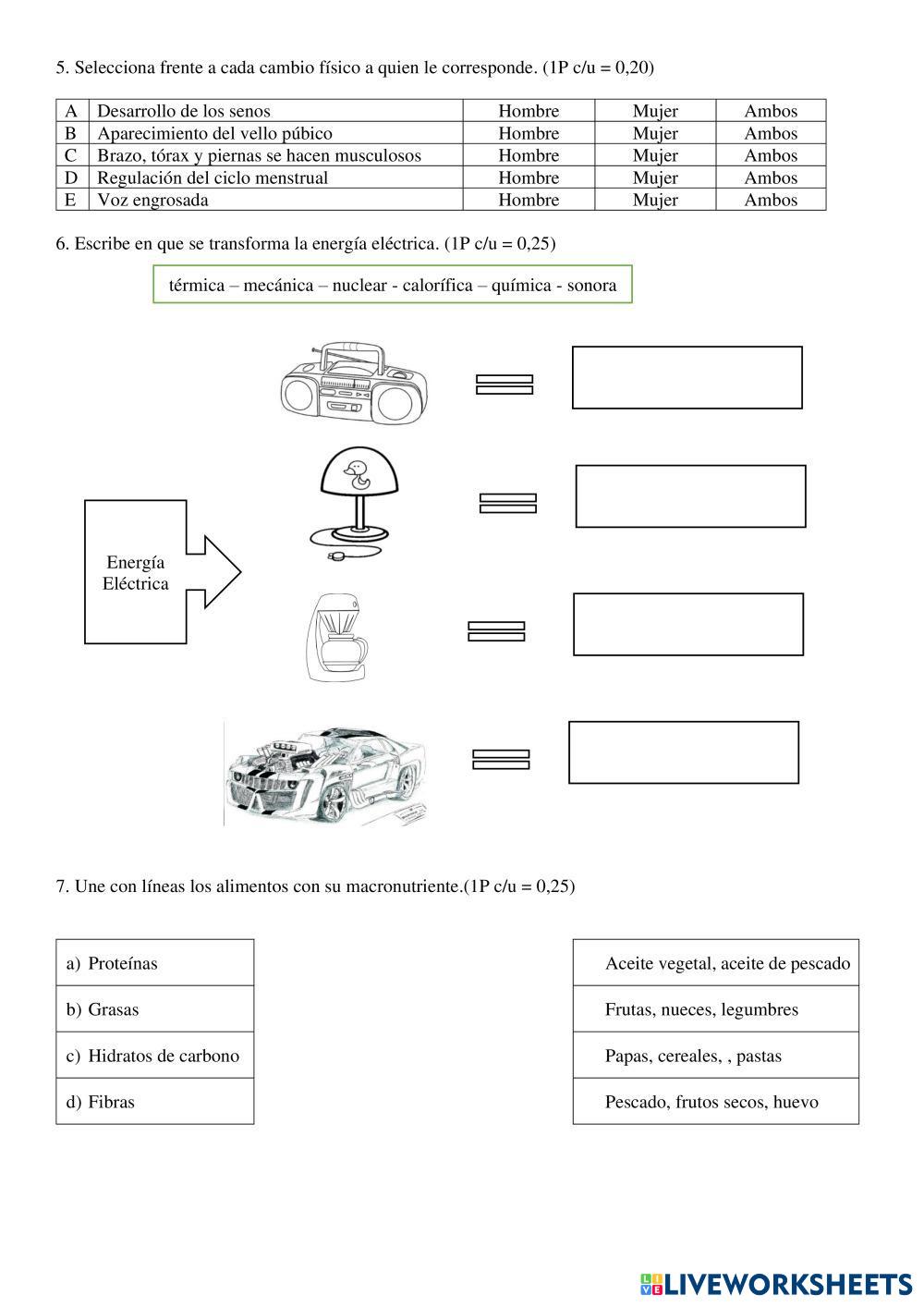 5. Selecciona frente a cada cambio físico a quien le corresponde. (1P c/u = 0,20)

| A | Desarrollo de los senos | Hombre | Mujer | Ambos |
|---|---|---|---|---|
| B | Aparecimiento del vello púbico | Hombre | Mujer | Ambos |
| C | Brazo, tórax y piernas se hacen musculosos | Hombre | Mujer | Ambos |
| D | Regulación del ciclo menstrual | Hombre | Mujer | Ambos |
| E | Voz engrosada | Hombre | Mujer | Ambos |

6. Escribe en que se transforma la energía eléctrica. (1P c/u = 0,25)

térmica – mecánica – nuclear - calorífica – química - sonora

Energía Eléctrica

7. Une con líneas los alimentos con su macronutriente.(1P c/u = 0,25)

a) Proteínas
b) Grasas
c) Hidratos de carbono
d) Fibras

Aceite vegetal, aceite de pescado
Frutas, nueces, legumbres
Papas, cereales, , pastas
Pescado, frutos secos, huevo

LIVEWORKSHEETS