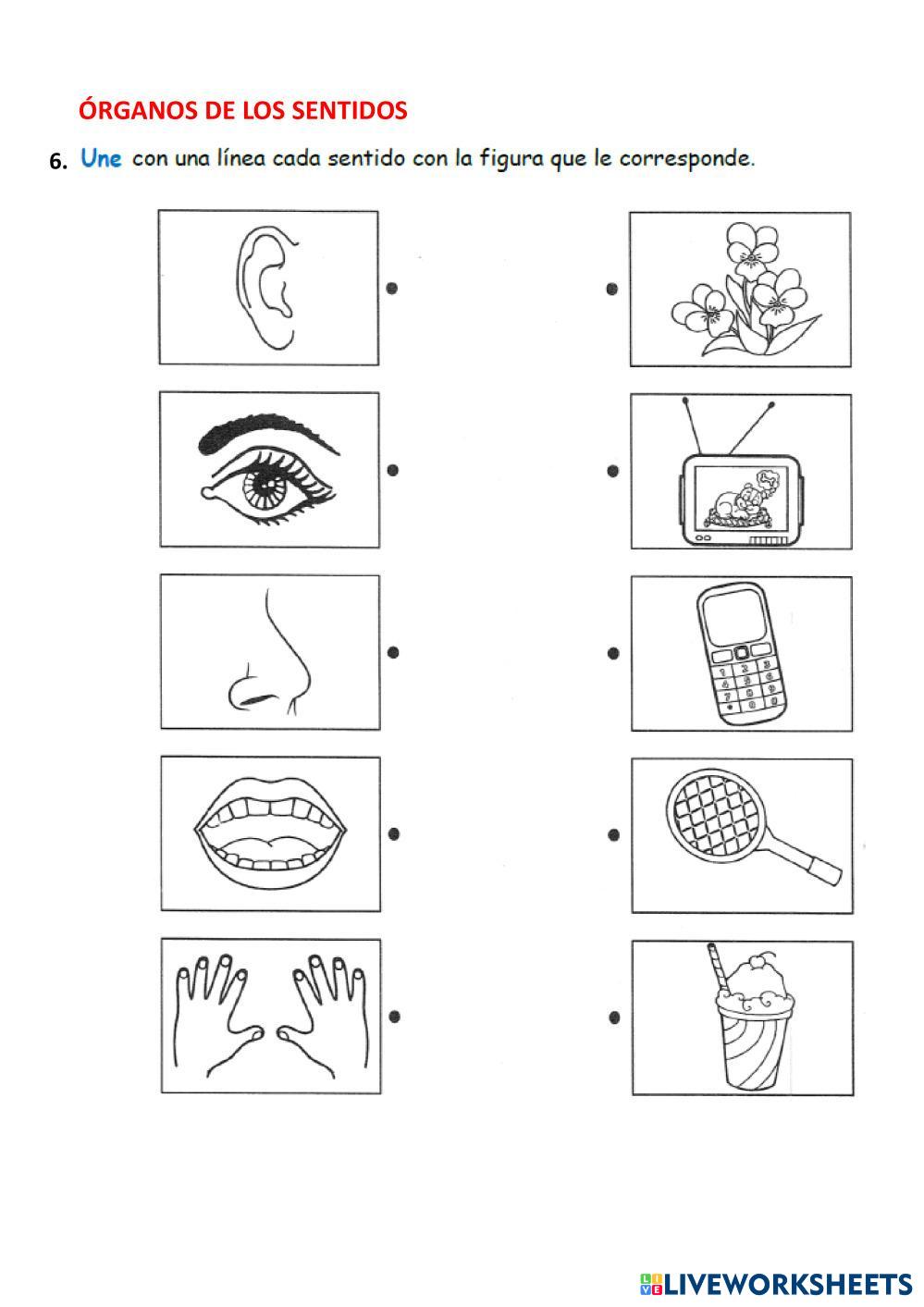 ÓRGANOS DE LOS SENTIDOS

6. Une con una línea cada sentido con la figura que le corresponde.

LIVEWORKSHEETS