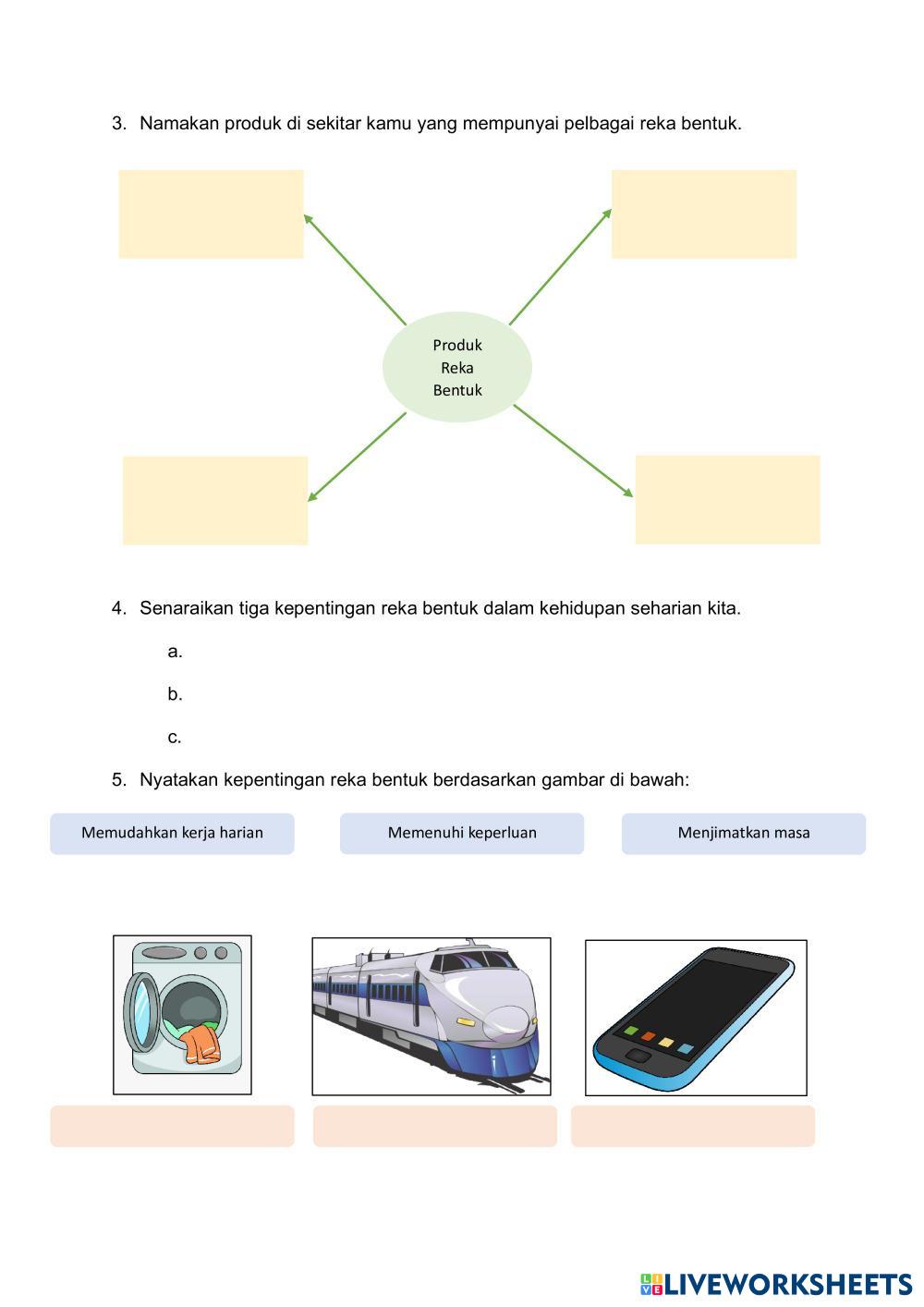 3. Namakan produk di sekitar kamu yang mempunyai pelbagai reka bentuk.

Produk Reka Bentuk

4. Senaraikan tiga kepentingan reka bentuk dalam kehidupan seharian kita.

a.

b.

c.

5. Nyatakan kepentingan reka bentuk berdasarkan gambar di bawah:

Memudahkan kerja harian

Memenuhi keperluan

Menjimatkan masa

LIVEWORKSHEETS