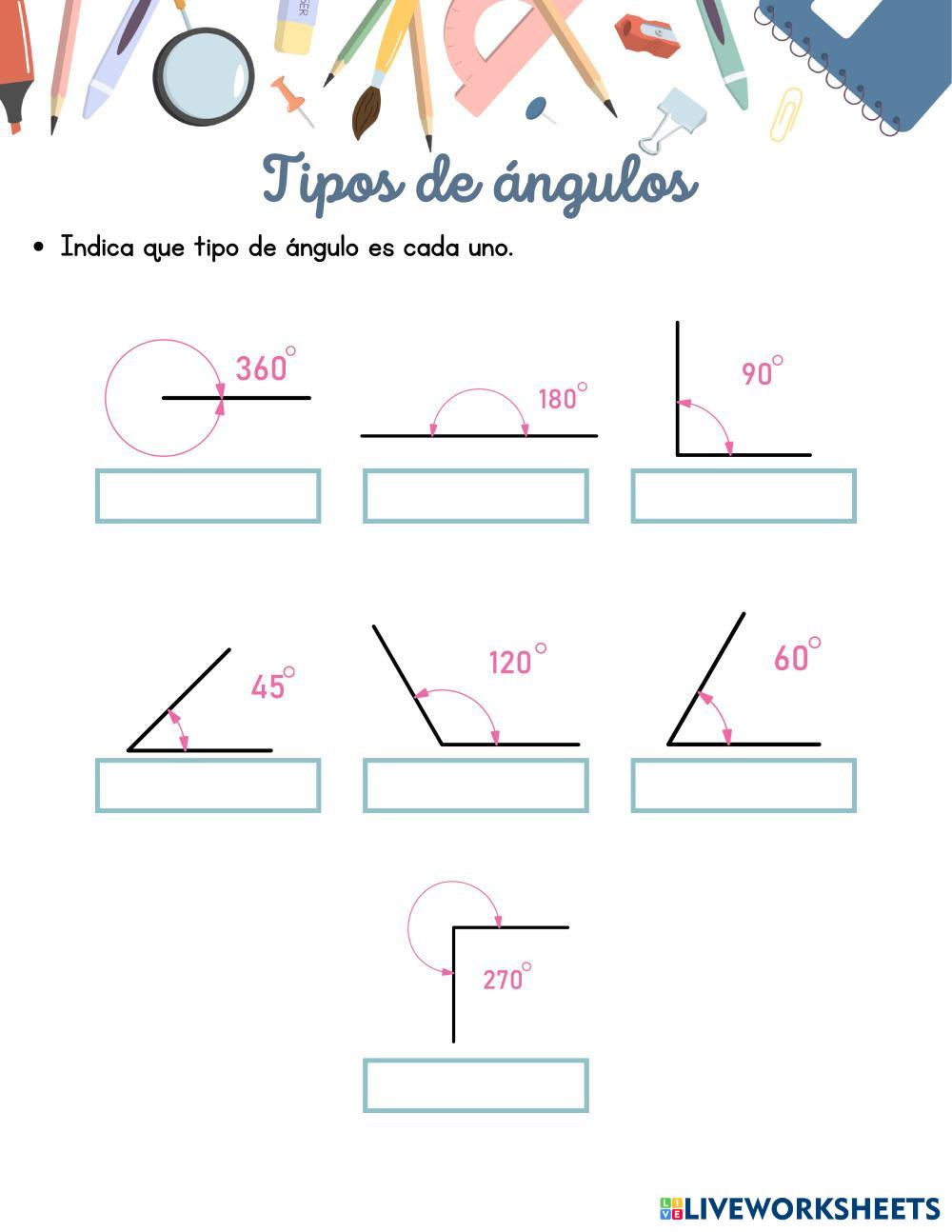 Tipos de ángulos

• Indica que tipo de ángulo es cada uno.

$360^\circ$

$180^\circ$

$90^\circ$

$45^\circ$

$120^\circ$

$60^\circ$

$270^\circ$

LIVEWORKSHEETS