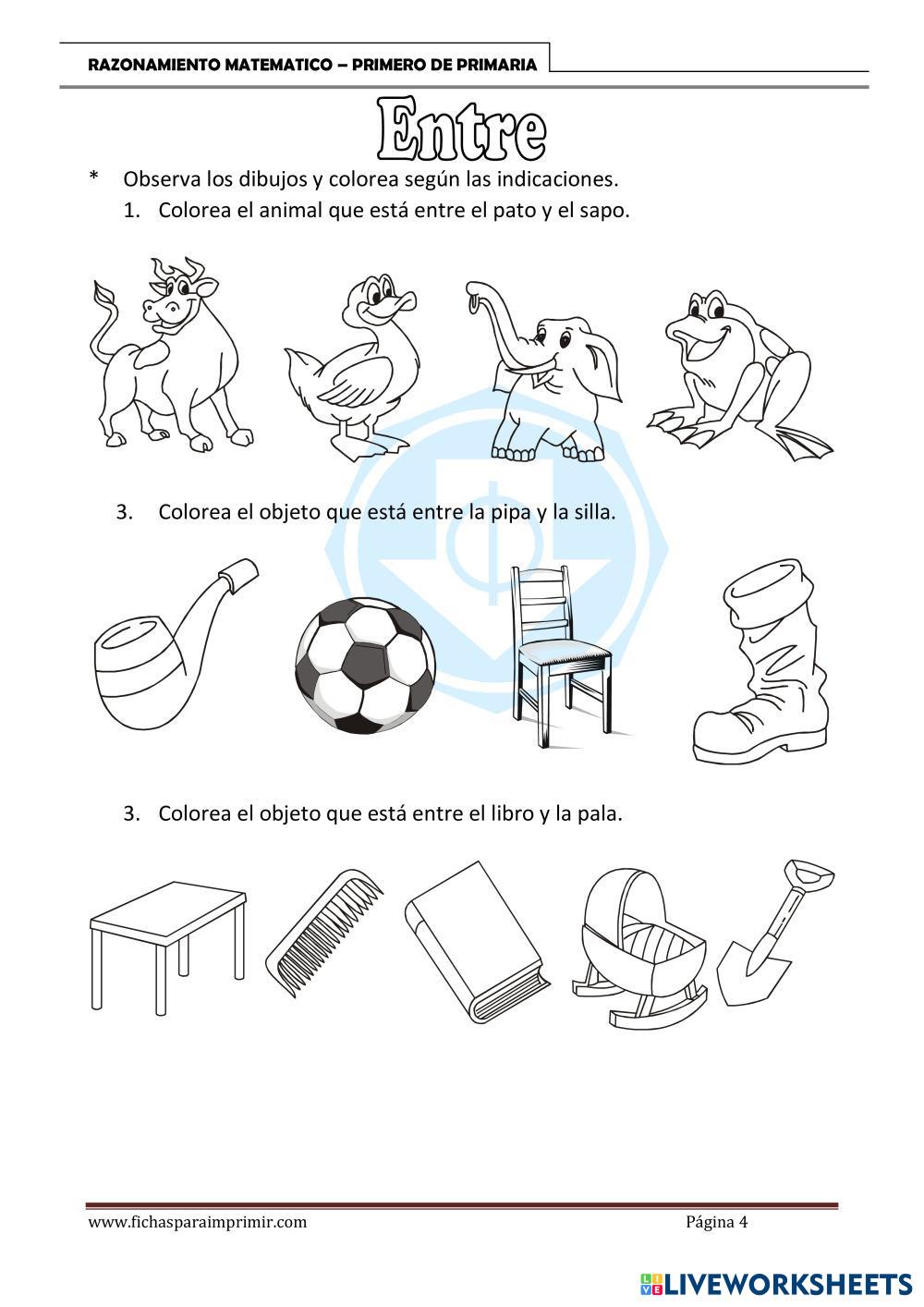 RAZONAMIENTO MATEMATICO – PRIMERO DE PRIMARIA

Entre

* Observa los dibujos y colorea según las indicaciones.

1. Colorea el animal que está entre el pato y el sapo.

3. Colorea el objeto que está entre la pipa y la silla.

3. Colorea el objeto que está entre el libro y la pala.

www.fichasparaimprimir.com

Página 4

LIVEWORKSHEETS