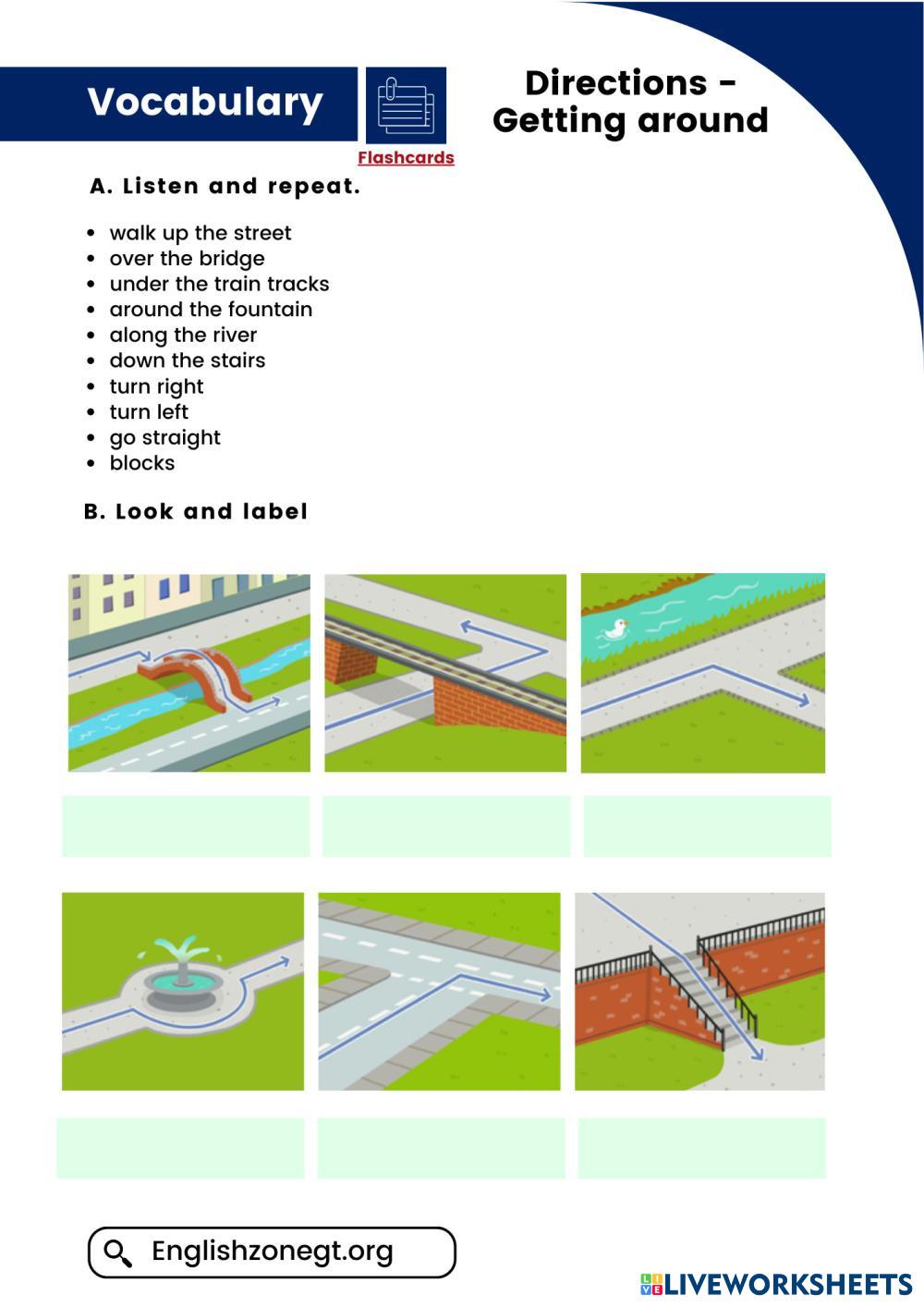 Vocabulary

Flashcards

Directions - Getting around

A. Listen and repeat.

- walk up the street
- over the bridge
- under the train tracks
- around the fountain
- along the river
- down the stairs
- turn right
- turn left
- go straight
- blocks

B. Look and label

Englishzonegt.org

LIVEWORKSHEETS