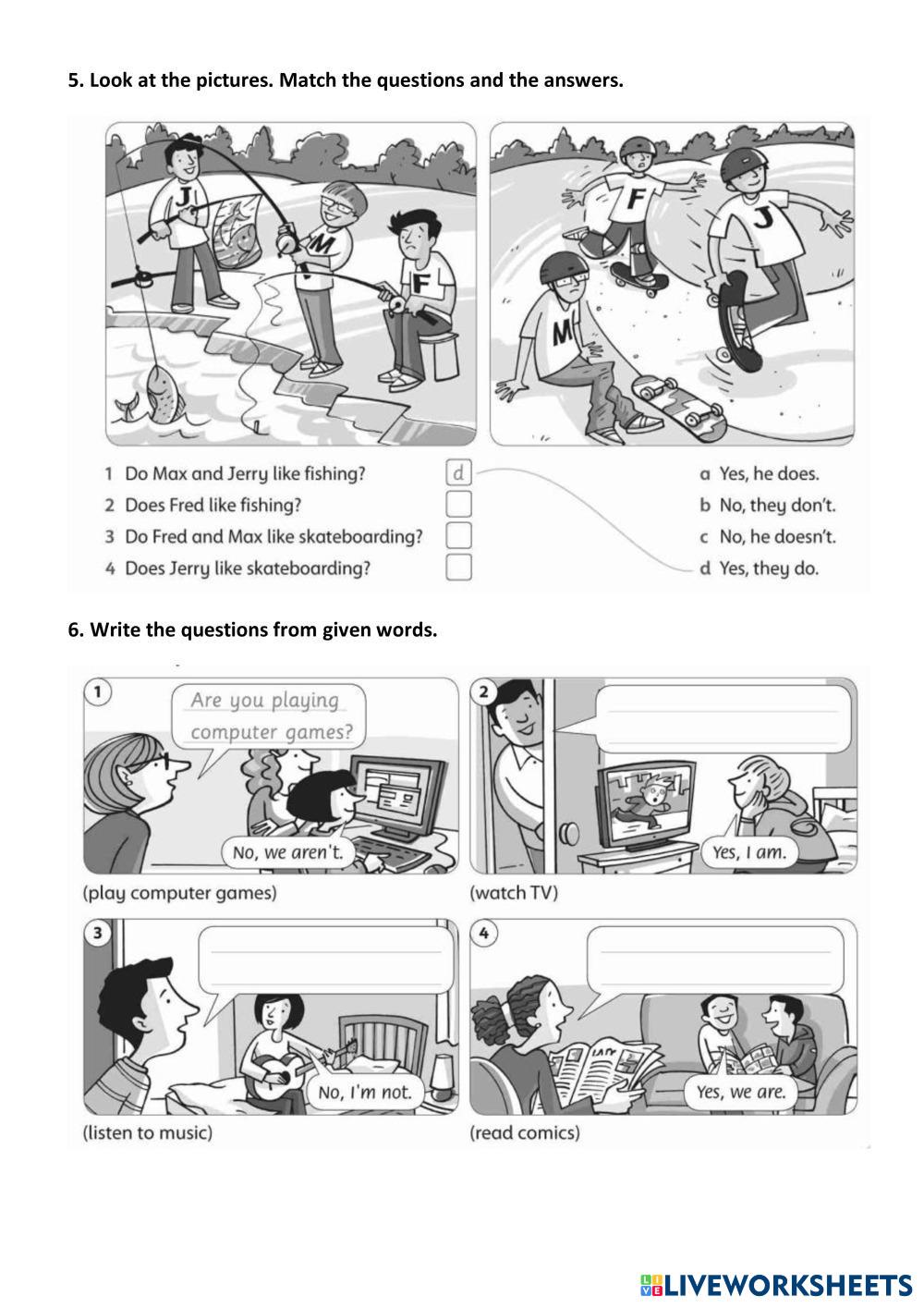 5. Look at the pictures. Match the questions and the answers.

J
M
F
F
J
M

1 Do Max and Jerry like fishing? d
2 Does Fred like fishing?
3 Do Fred and Max like skateboarding?
4 Does Jerry like skateboarding?

a Yes, he does.
b No, they don't.
c No, he doesn't.
d Yes, they do.

6. Write the questions from given words.

1
Are you playing computer games?
No, we aren't.
(play computer games)

2
Yes, I am.
(watch TV)

3
No, I'm not.
(listen to music)

4
Yes, we are.
(read comics)

LIVEWORKSHEETS