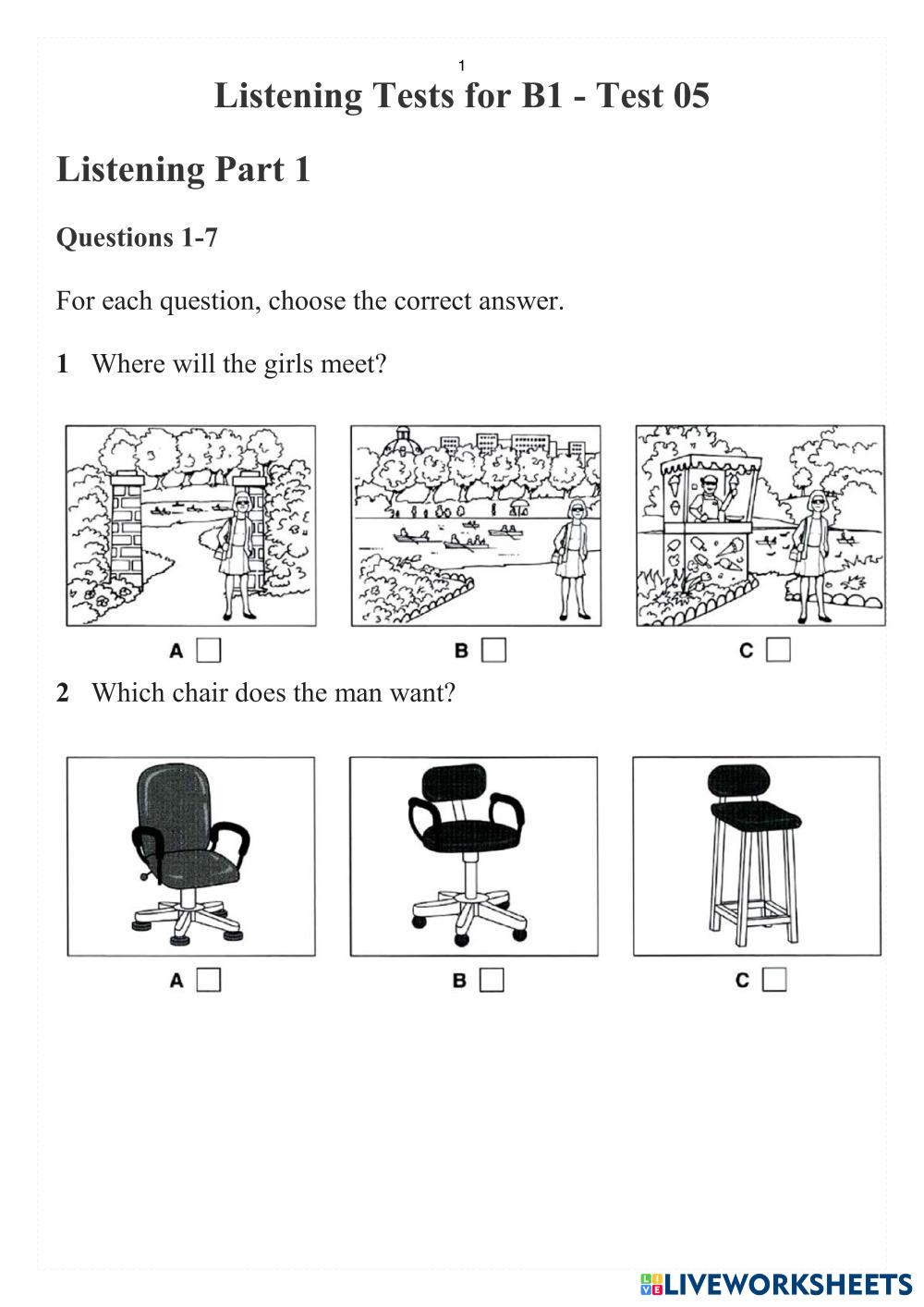 1

Listening Tests for B1 - Test 05

Listening Part 1

Questions 1-7

For each question, choose the correct answer.

1 Where will the girls meet?

A

B

C

2 Which chair does the man want?

A

B

C

LIVEWORKSHEETS