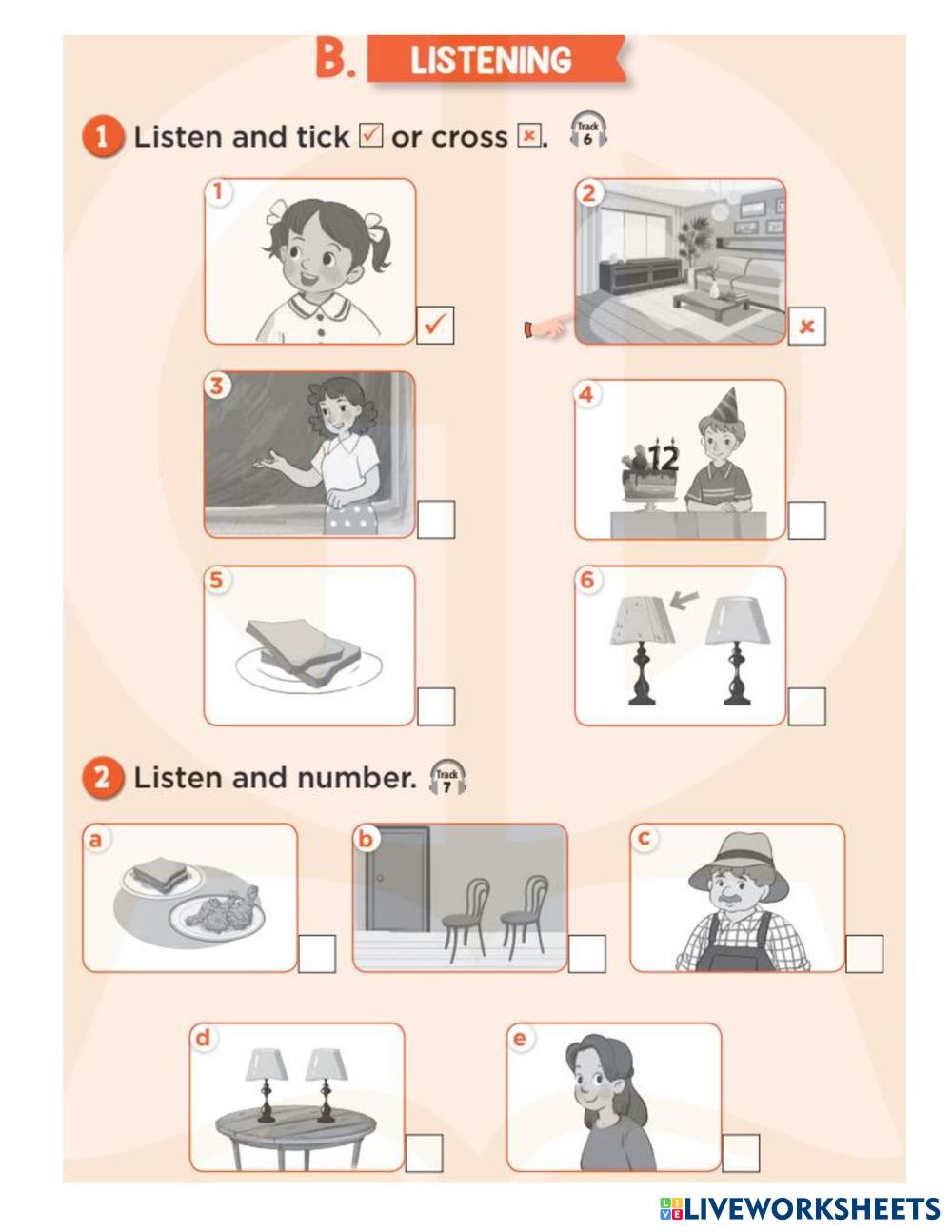 B. LISTENING

1 Listen and tick ☑ or cross ☒. Track 6

1 ✓

2 ×

3

4 12

5

6

2 Listen and number. Track 7

a

b

c

d

e

LIVEWORKSHEETS