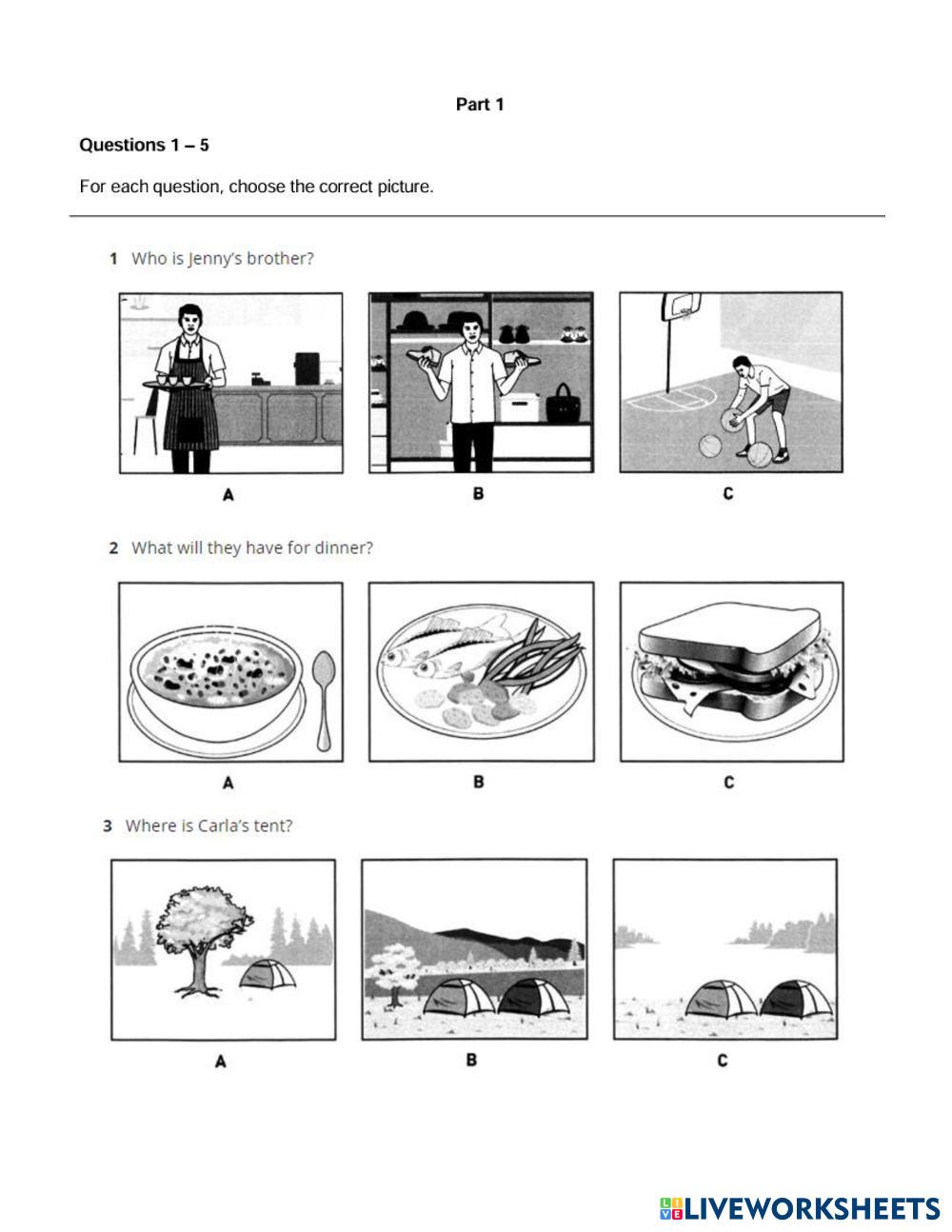 Part 1

Questions 1 – 5

For each question, choose the correct picture.

1 Who is Jenny's brother?

A

B

C

2 What will they have for dinner?

A

B

C

3 Where is Carla's tent?

A

B

C

LIVEWORKSHEETS