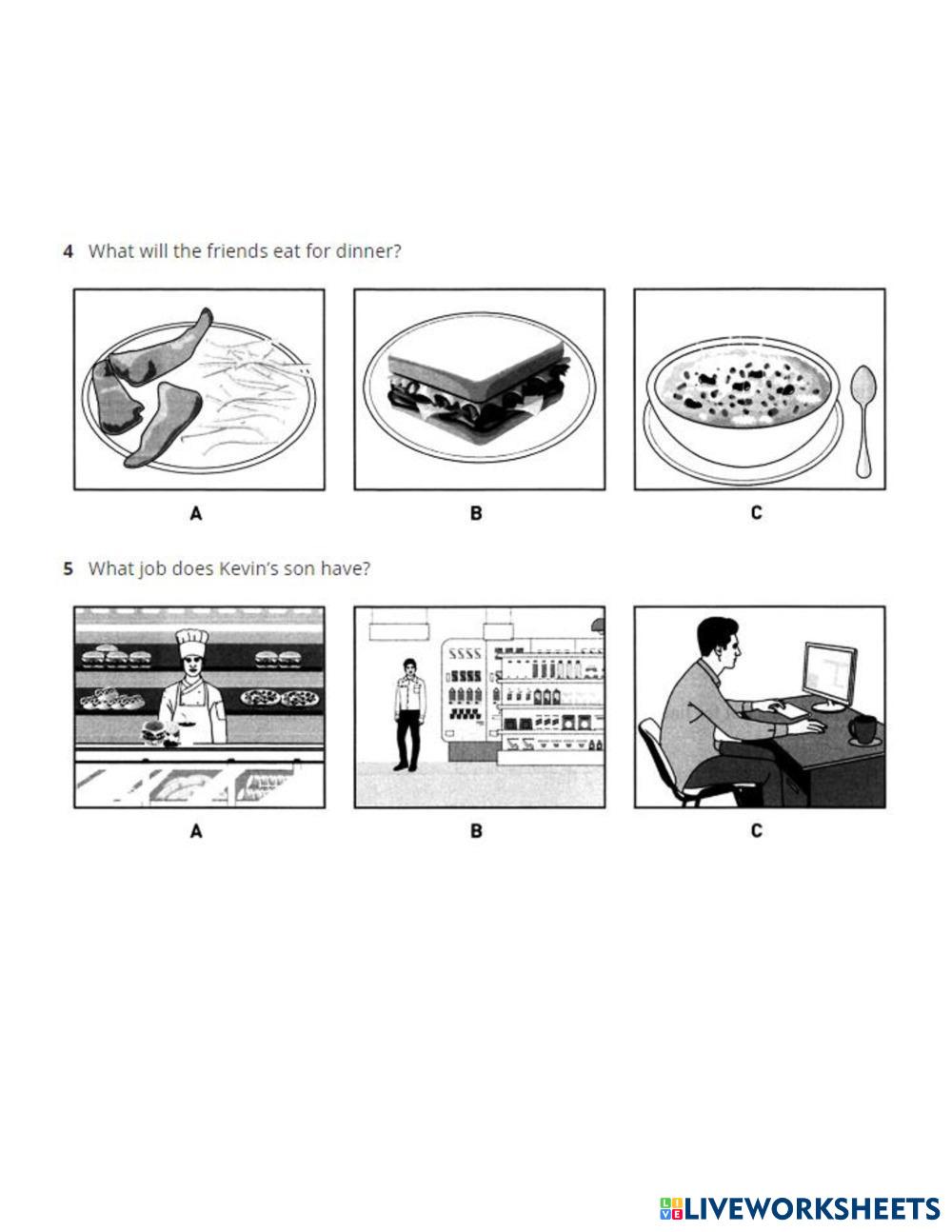 4 What will the friends eat for dinner?

A

B

C

5 What job does Kevin's son have?

A

B

C

LIVEWORKSHEETS