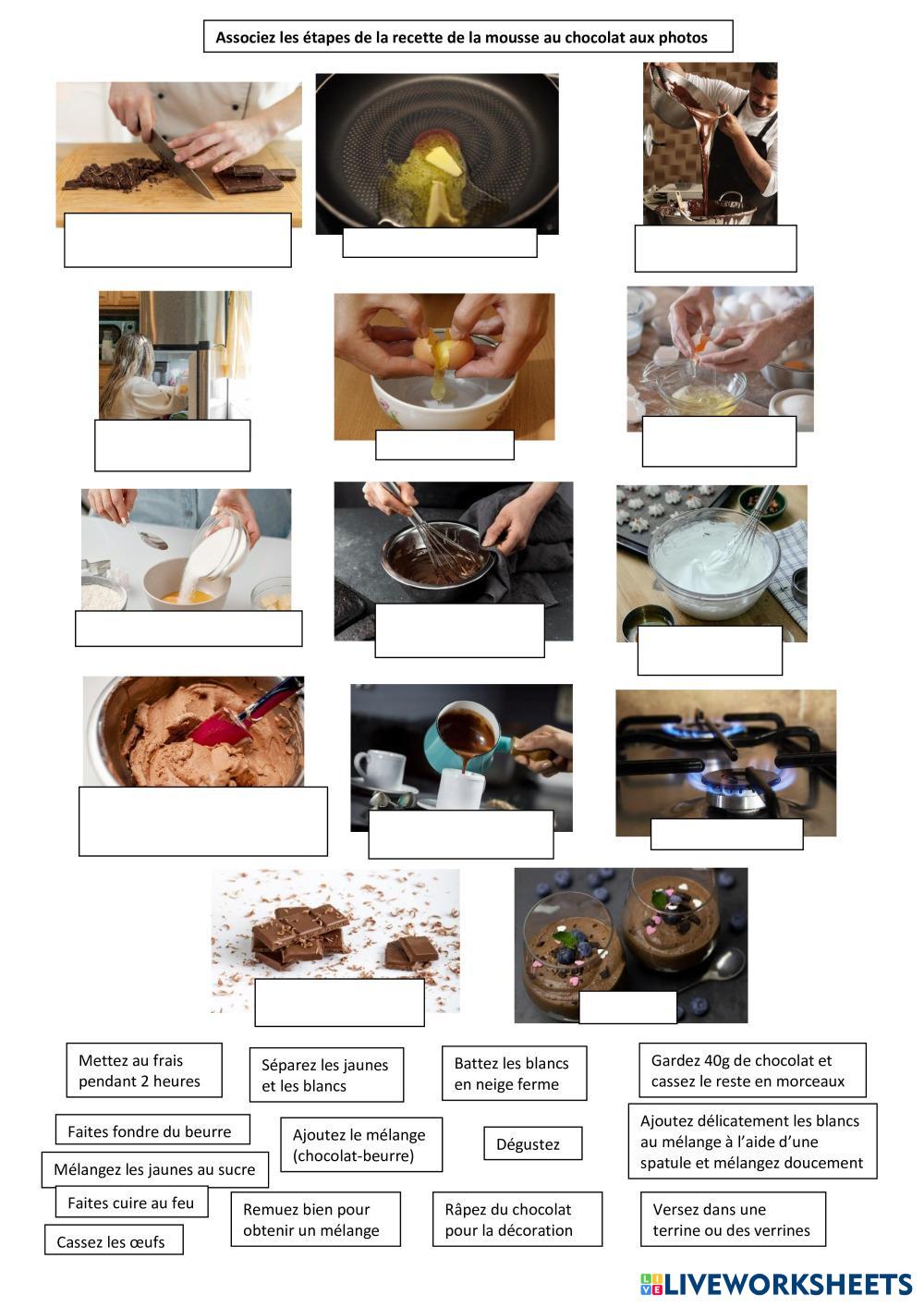 Associez les étapes de la recette de la mousse au chocolat aux photos

Mettez au frais pendant 2 heures

Séparez les jaunes et les blancs

Battez les blancs en neige ferme

Gardez 40g de chocolat et cassez le reste en morceaux

Faites fondre du beurre

Ajoutez le mélange (chocolat-beurre)

Dégustez

Ajoutez délicatement les blancs au mélange à l'aide d'une spatule et mélangez doucement

Mélangez les jaunes au sucre

Faites cuire au feu

Remuez bien pour obtenir un mélange

Râpez du chocolat pour la décoration

Versez dans une terrine ou des verrines

Cassez les œufs

LIVEWORKSHEETS