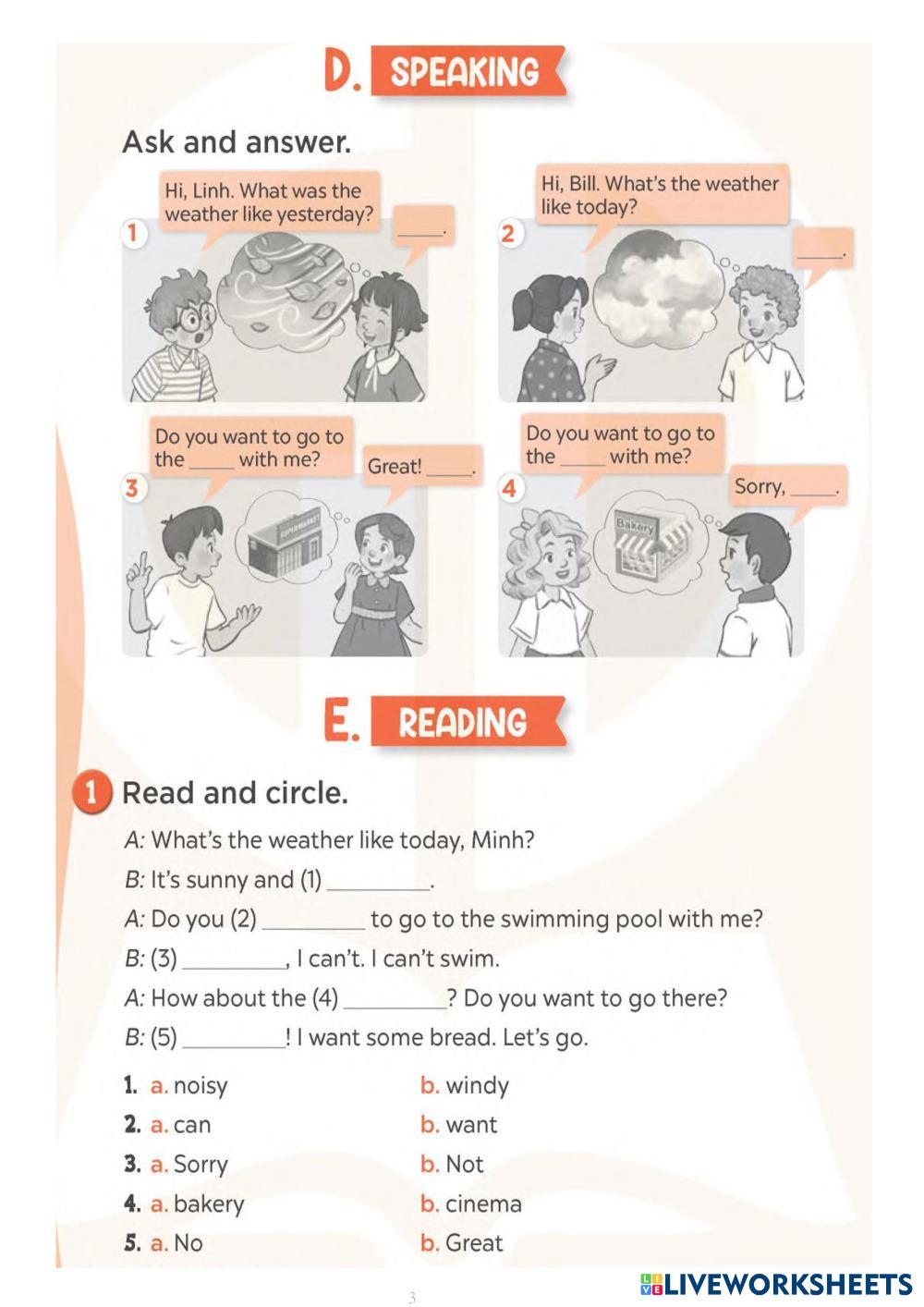 D. SPEAKING

Ask and answer.

1
Hi, Linh. What was the weather like yesterday?
_____.

2
Hi, Bill. What's the weather like today?
_____.

3
Do you want to go to the _____ with me?
Great! _____.
SUPERMARKET

4
Do you want to go to the _____ with me?
Sorry, _____.
Bakery

E. READING

1 Read and circle.

A: What's the weather like today, Minh?
B: It's sunny and (1) _________.
A: Do you (2) _________ to go to the swimming pool with me?
B: (3) _________, I can't. I can't swim.
A: How about the (4) _________? Do you want to go there?
B: (5) _________! I want some bread. Let's go.

1. a. noisy b. windy
2. a. can b. want
3. a. Sorry b. Not
4. a. bakery b. cinema
5. a. No b. Great

3

LIVEWORKSHEETS