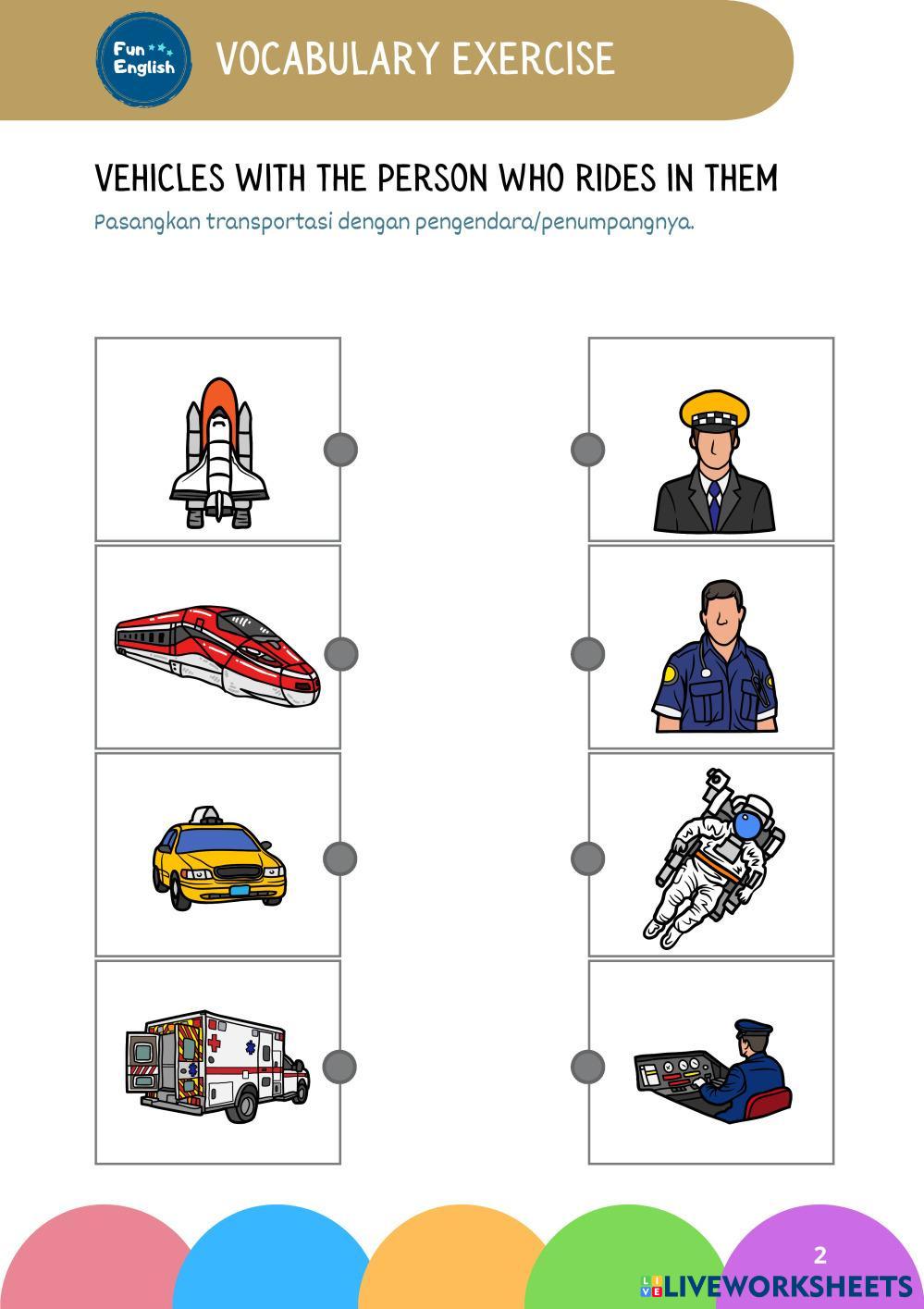 Fun English

VOCABULARY EXERCISE

VEHICLES WITH THE PERSON WHO RIDES IN THEM

Pasangkan transportasi dengan pengendara/penumpangnya.

2

LIVEWORKSHEETS