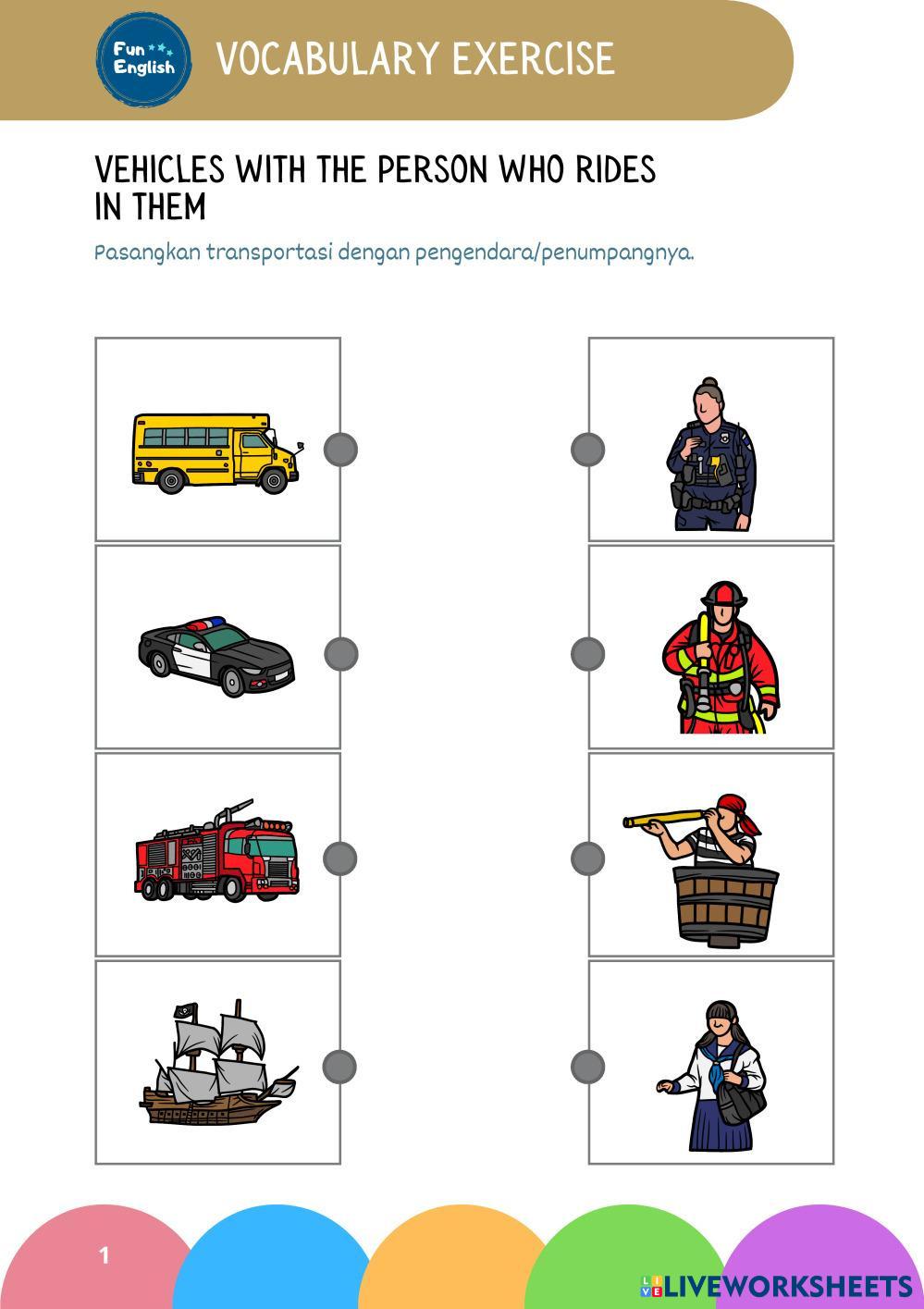 Fun English

VOCABULARY EXERCISE

VEHICLES WITH THE PERSON WHO RIDES IN THEM

Pasangkan transportasi dengan pengendara/penumpangnya.

1

LIVEWORKSHEETS