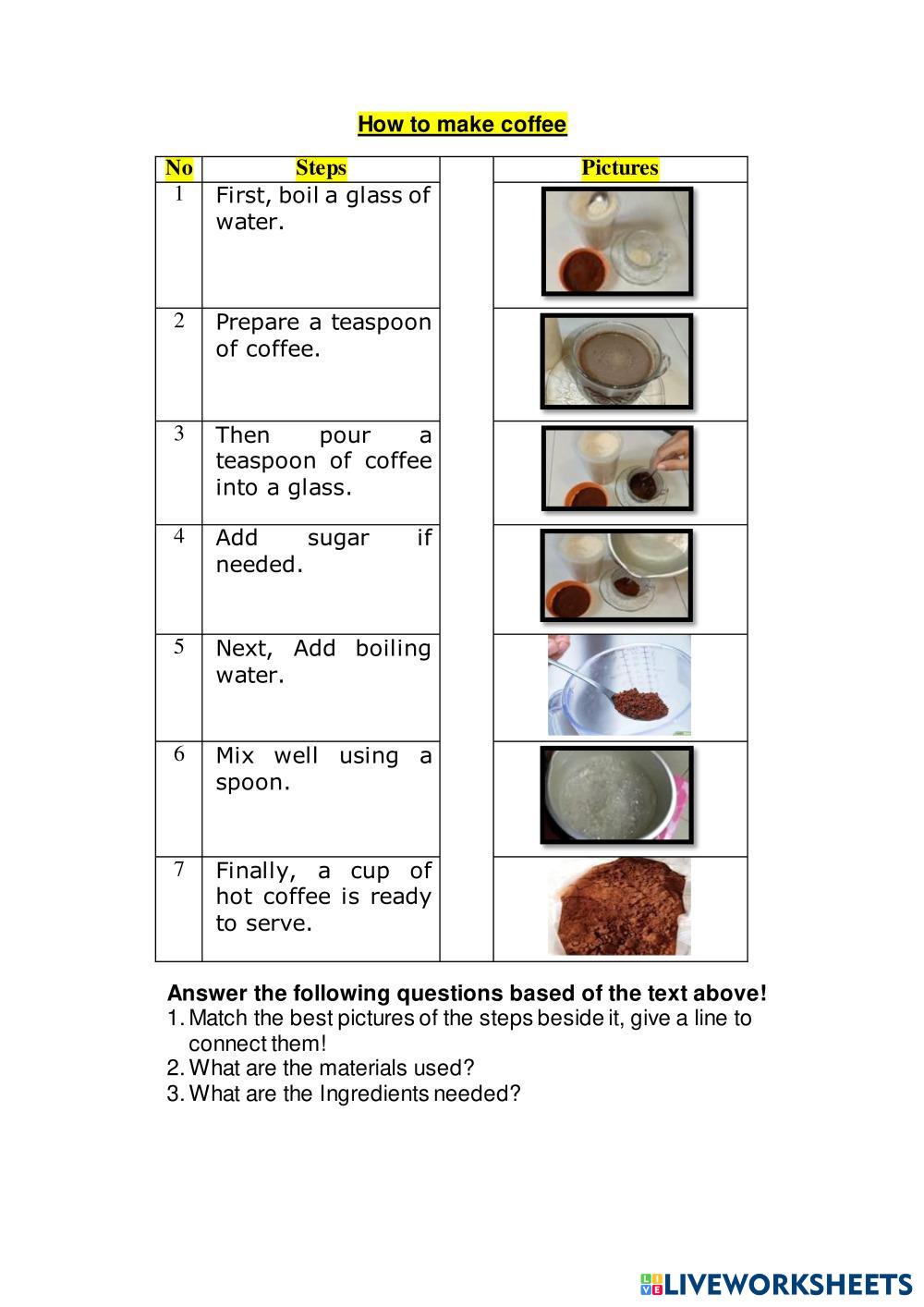 How to make coffee

| No | Steps | | Pictures |
|---|---|---|---|
| 1 | First, boil a glass of water. | | |
| 2 | Prepare a teaspoon of coffee. | | |
| 3 | Then pour a teaspoon of coffee into a glass. | | |
| 4 | Add sugar if needed. | | |
| 5 | Next, Add boiling water. | | |
| 6 | Mix well using a spoon. | | |
| 7 | Finally, a cup of hot coffee is ready to serve. | | |

Answer the following questions based of the text above!
1. Match the best pictures of the steps beside it, give a line to connect them!
2. What are the materials used?
3. What are the Ingredients needed?

LIVEWORKSHEETS