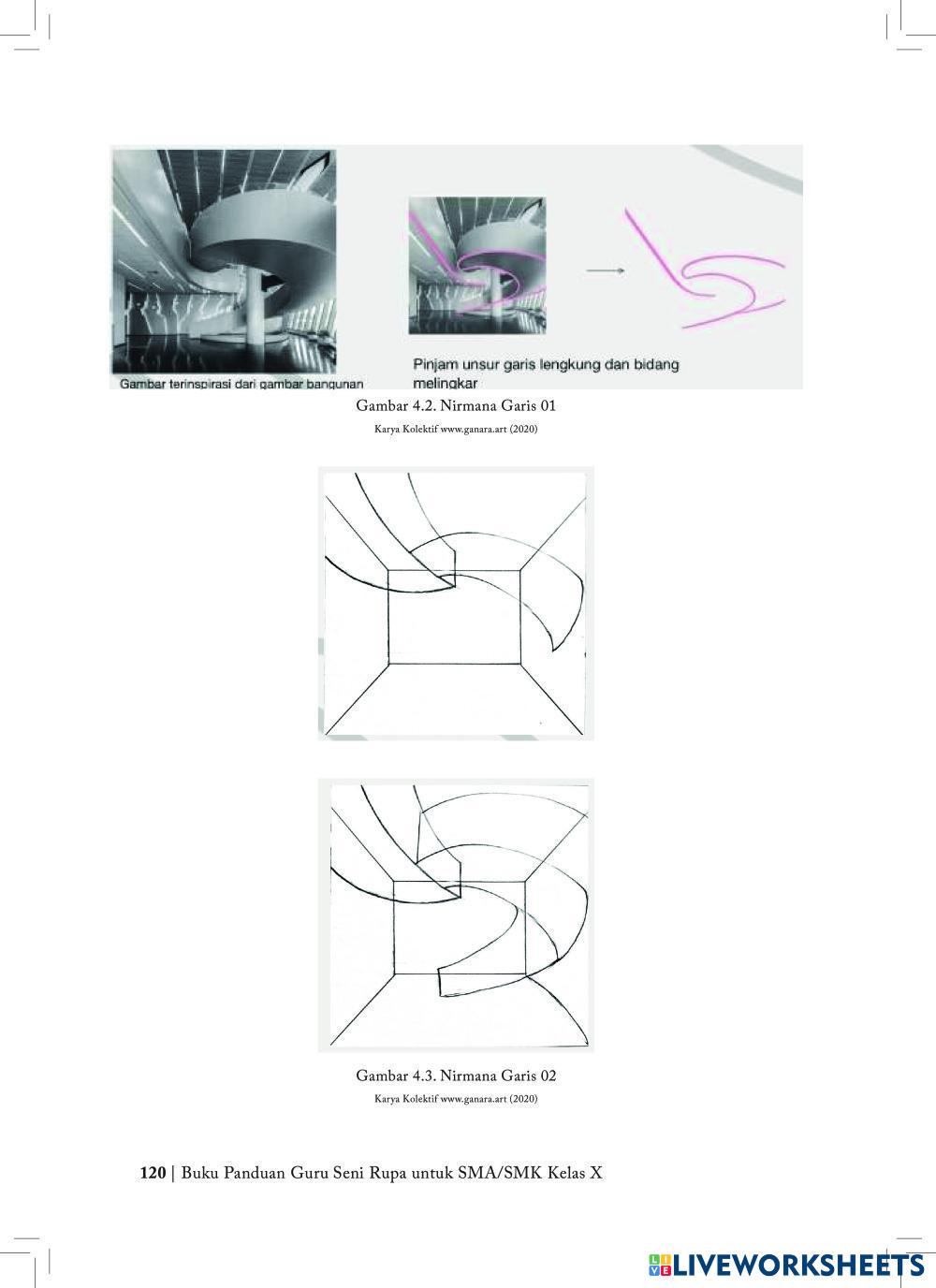 Gambar terinspirasi dari gambar bangunan

Pinjam unsur garis lengkung dan bidang melingkar

Gambar 4.2. Nirmana Garis 01

Karya Kolektif www.ganara.art (2020)

Gambar 4.3. Nirmana Garis 02

Karya Kolektif www.ganara.art (2020)

120 | Buku Panduan Guru Seni Rupa untuk SMA/SMK Kelas X

LIVEWORKSHEETS