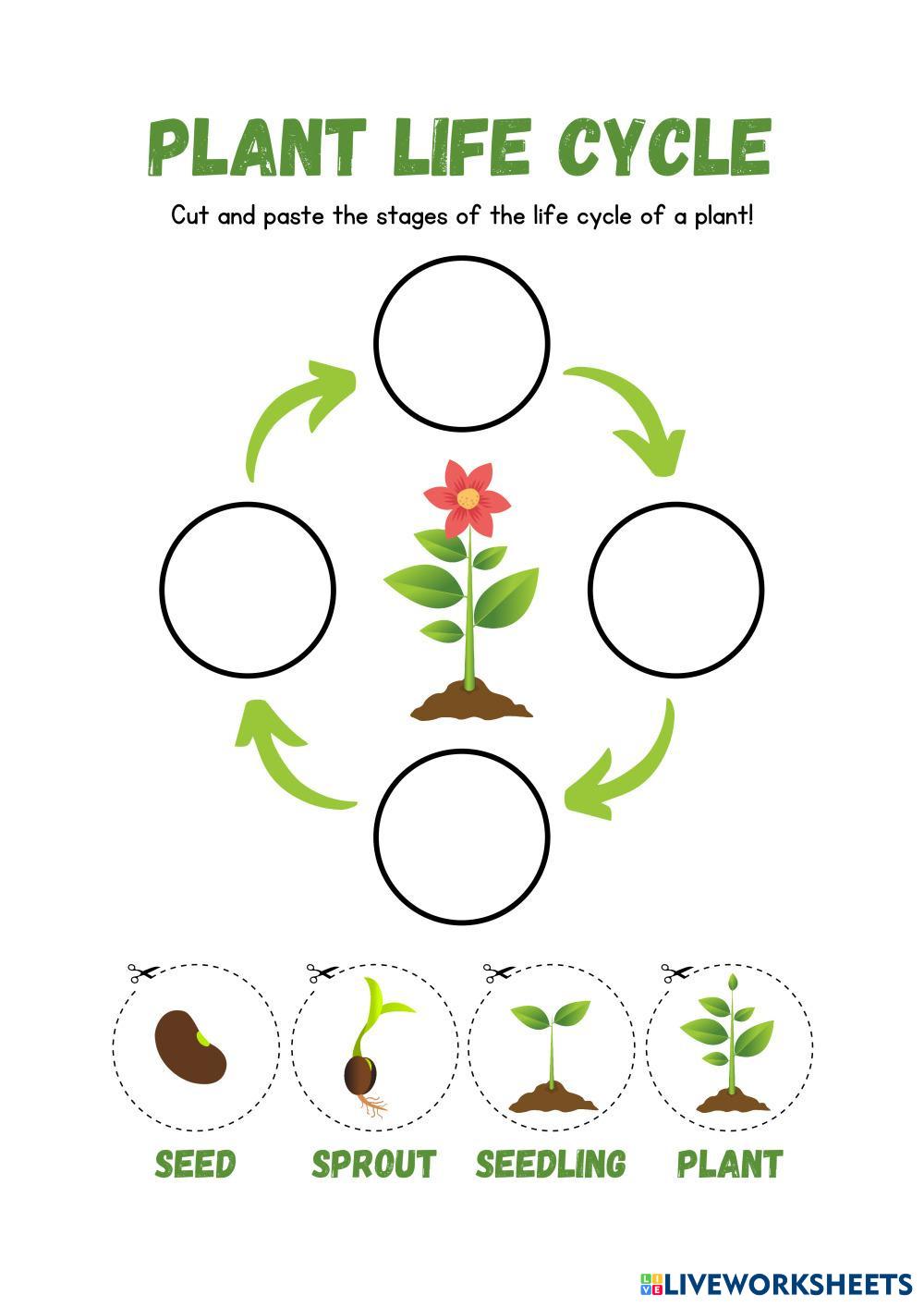 PLANT LIFE CYCLE

Cut and paste the stages of the life cycle of a plant!

SEED SPROUT SEEDLING PLANT

LIVEWORKSHEETS