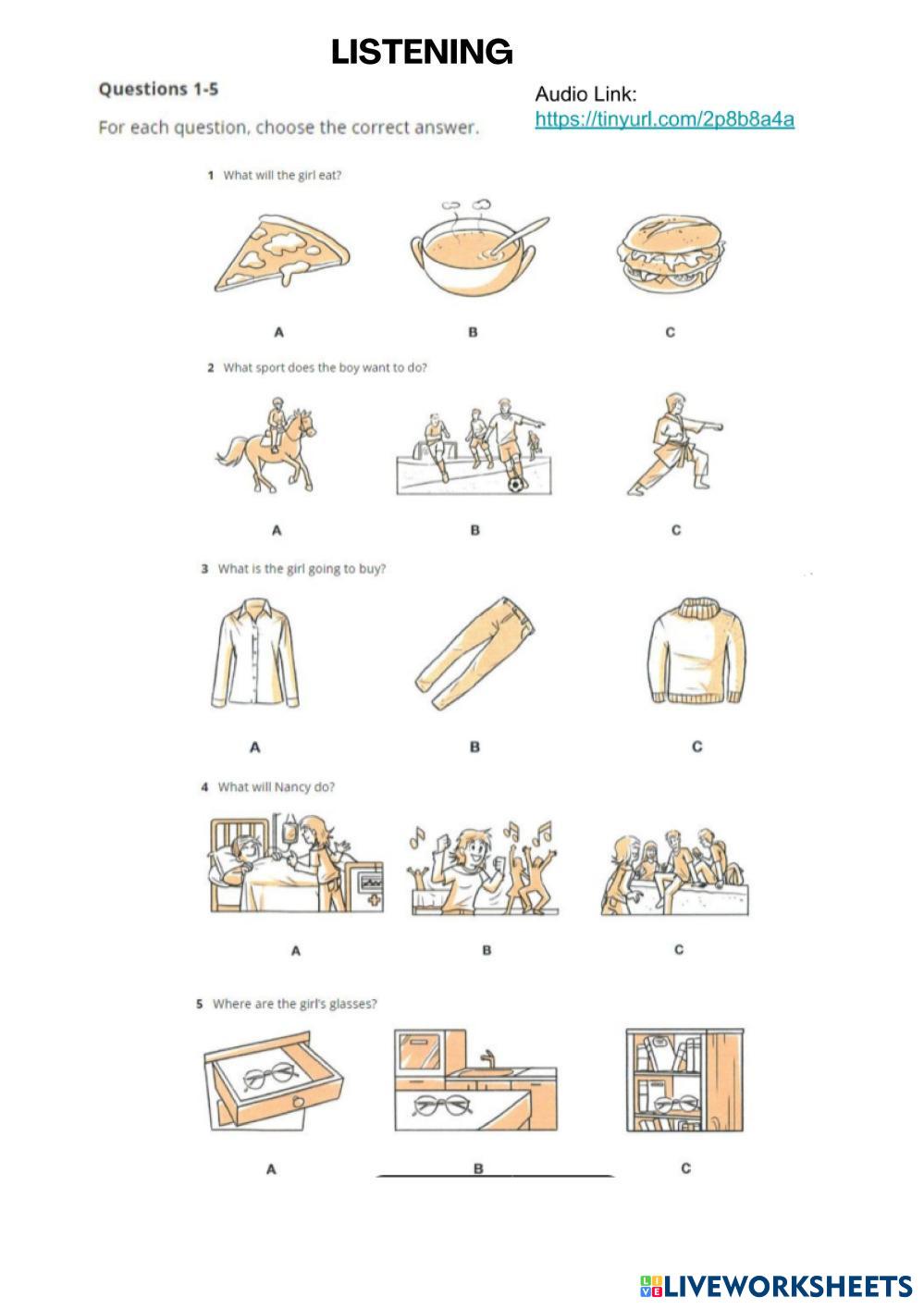 LISTENING

Questions 1-5

For each question, choose the correct answer.

Audio Link:
https://tinyurl.com/2p8b8a4a

1 What will the girl eat?

A B C

2 What sport does the boy want to do?

A B C

3 What is the girl going to buy?

A B C

4 What will Nancy do?

A B C

5 Where are the girl's glasses?

A B C

LIVEWORKSHEETS