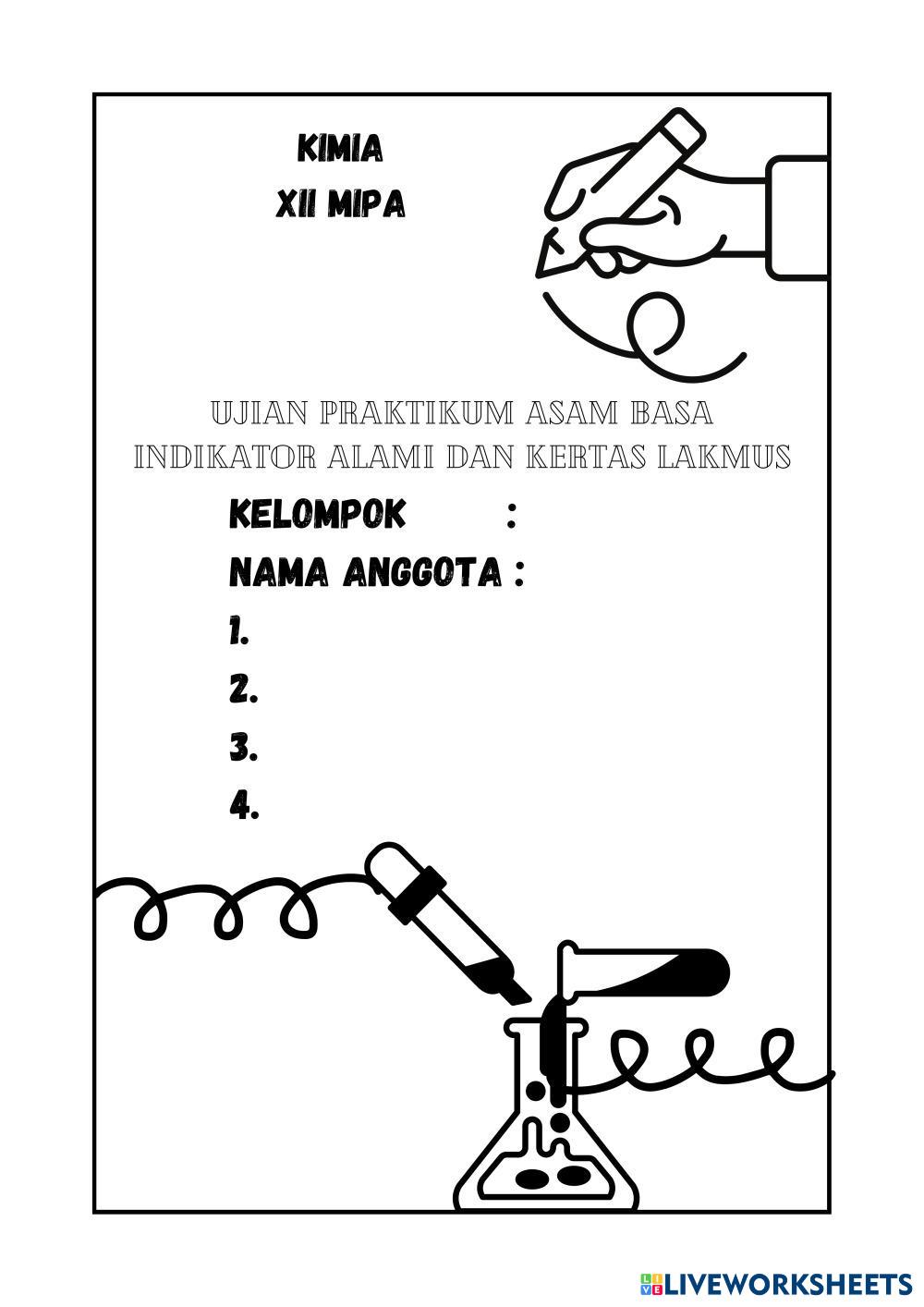 KIMIA
XII MIPA

UJIAN PRAKTIKUM ASAM BASA
INDIKATOR ALAMI DAN KERTAS LAKMUS

KELOMPOK :
NAMA ANGGOTA :
1.
2.
3.
4.

LIVEWORKSHEETS