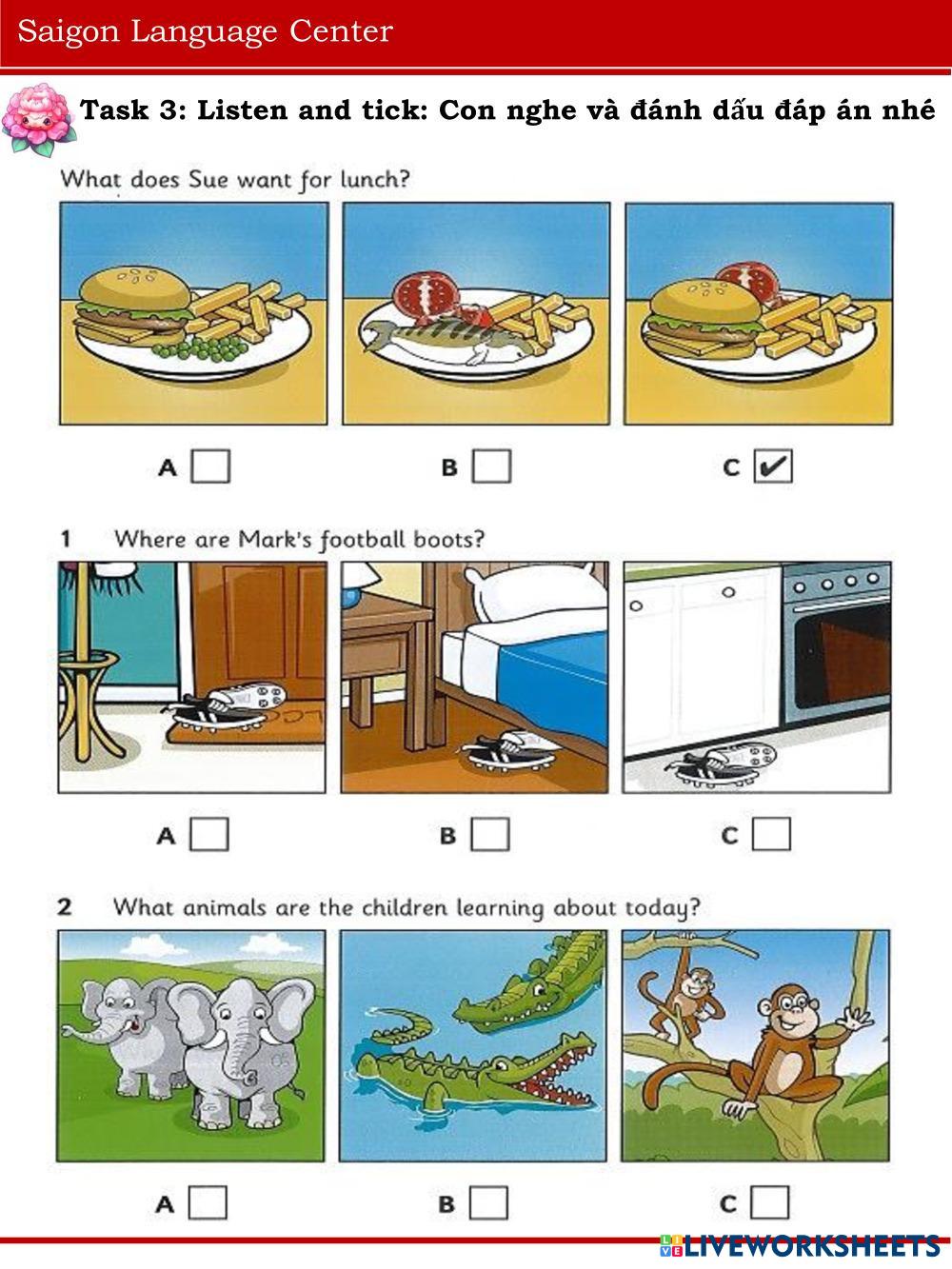 Saigon Language Center

Task 3: Listen and tick: Con nghe và đánh dấu đáp án nhé

What does Sue want for lunch?

A ☐ B ☐ C ☑

1 Where are Mark's football boots?

A ☐ B ☐ C ☐

2 What animals are the children learning about today?

A ☐ B ☐ C ☐

LIVEWORKSHEETS