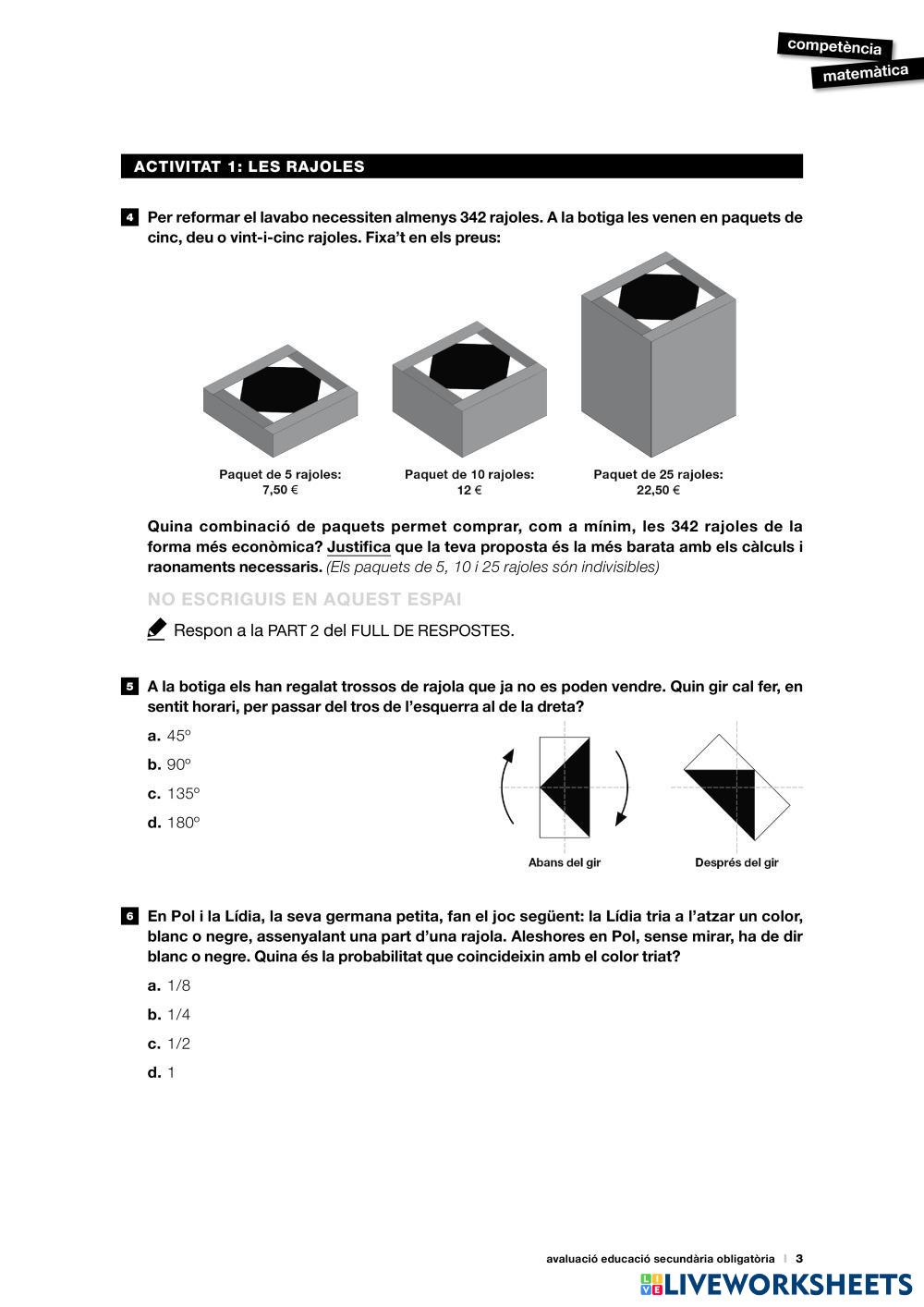 competència
matemàtica

ACTIVITAT 1: LES RAJOLES

4 Per reformar el lavabo necessiten almenys 342 rajoles. A la botiga les venen en paquets de cinc, deu o vint-i-cinc rajoles. Fixa't en els preus:

Paquet de 5 rajoles: 7,50 €

Paquet de 10 rajoles: 12 €

Paquet de 25 rajoles: 22,50 €

Quina combinació de paquets permet comprar, com a mínim, les 342 rajoles de la forma més econòmica? Justifica que la teva proposta és la més barata amb els càlculs i raonaments necessaris. (Els paquets de 5, 10 i 25 rajoles són indivisibles)

NO ESCRIGUIS EN AQUEST ESPAI

Respon a la PART 2 del FULL DE RESPOSTES.

5 A la botiga els han regalat trossos de rajola que ja no es poden vendre. Quin gir cal fer, en sentit horari, per passar del tros de l'esquerra al de la dreta?

a. 45º
b. 90º
c. 135º
d. 180º

Abans del gir

Després del gir

6 En Pol i la Lídia, la seva germana petita, fan el joc següent: la Lídia tria a l'atzar un color, blanc o negre, assenyalant una part d'una rajola. Aleshores en Pol, sense mirar, ha de dir blanc o negre. Quina és la probabilitat que coincideixin amb el color triat?

a. 1/8
b. 1/4
c. 1/2
d. 1

avaluació educació secundària obligatòria | 3

LIVEWORKSHEETS