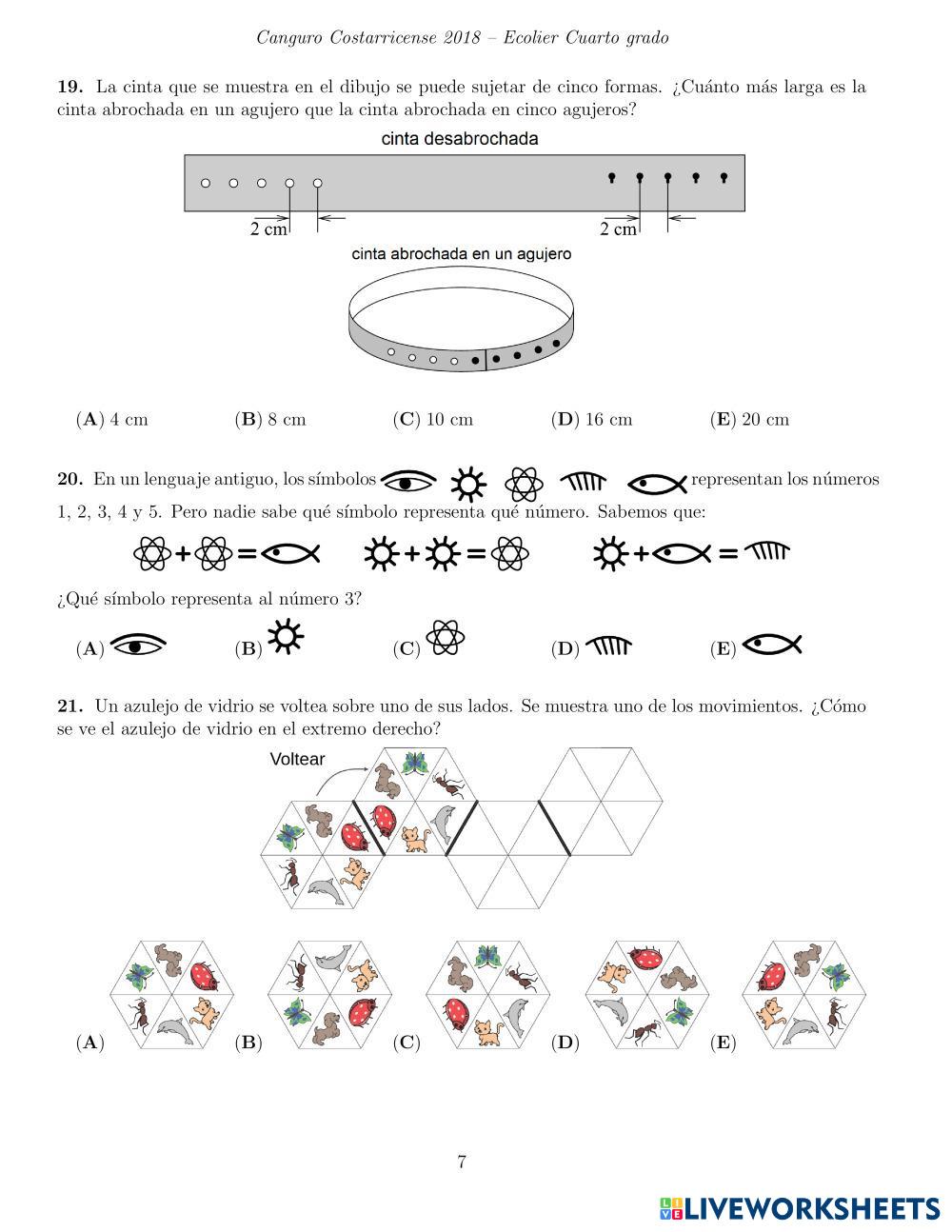 Canguro Costarricense 2018 – Ecolier Cuarto grado

**19.** La cinta que se muestra en el dibujo se puede sujetar de cinco formas. ¿Cuánto más larga es la cinta abrochada en un agujero que la cinta abrochada en cinco agujeros?

cinta desabrochada

2 cm

2 cm

cinta abrochada en un agujero

(**A**) 4 cm (**B**) 8 cm (**C**) 10 cm (**D**) 16 cm (**E**) 20 cm

**20.** En un lenguaje antiguo, los símbolos representan los números 1, 2, 3, 4 y 5. Pero nadie sabe qué símbolo representa qué número. Sabemos que:

+ = + = + =

¿Qué símbolo representa al número 3?

(**A**) (**B**) (**C**) (**D**) (**E**)

**21.** Un azulejo de vidrio se voltea sobre uno de sus lados. Se muestra uno de los movimientos. ¿Cómo se ve el azulejo de vidrio en el extremo derecho?

Voltear

(**A**) (**B**) (**C**) (**D**) (**E**)

7

LIVEWORKSHEETS