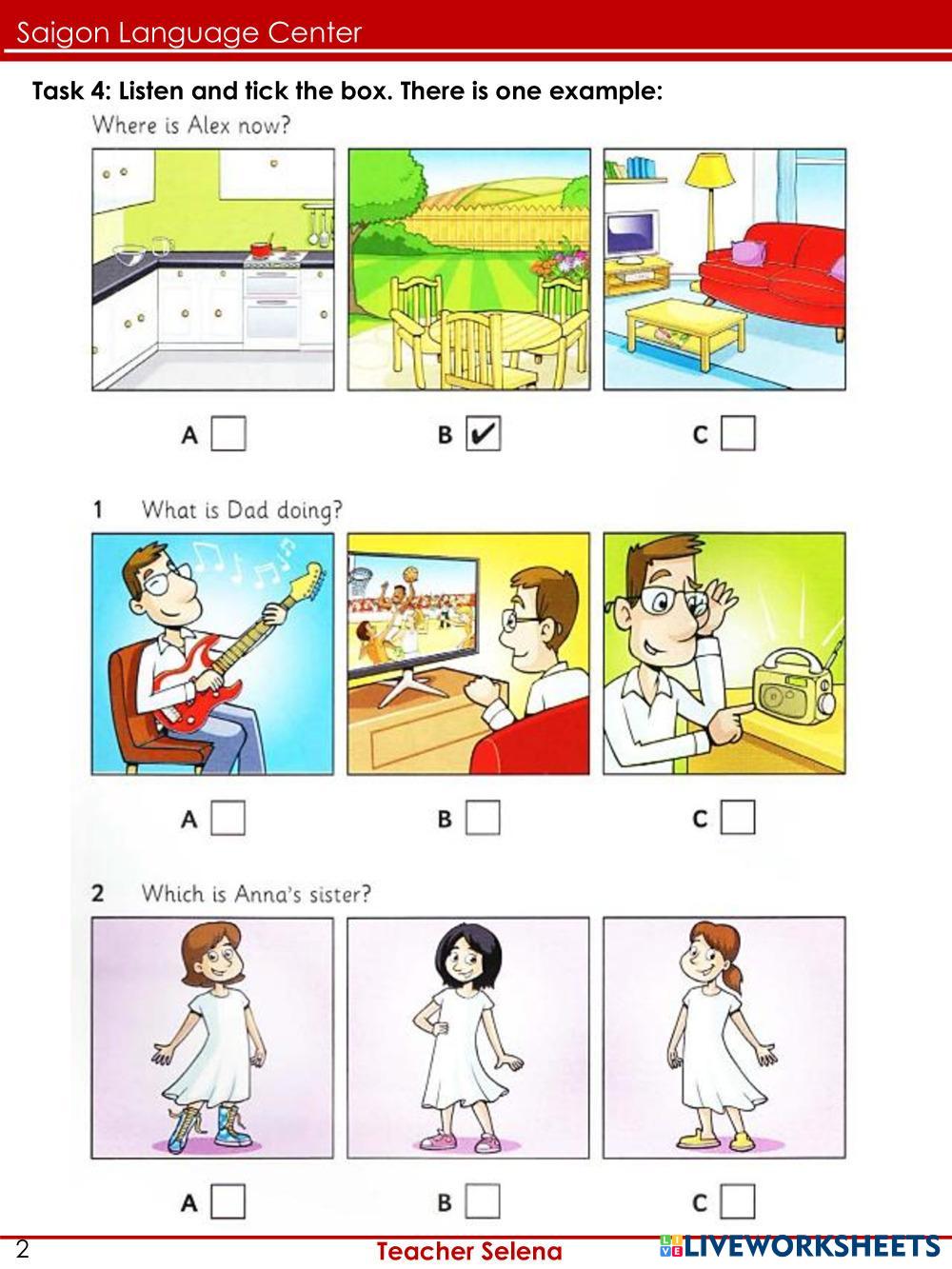 Saigon Language Center

Task 4: Listen and tick the box. There is one example:

Where is Alex now?

A ☐ B ☑ C ☐

1 What is Dad doing?

A ☐ B ☐ C ☐

2 Which is Anna's sister?

A ☐ B ☐ C ☐

2 Teacher Selena LIVEWORKSHEETS