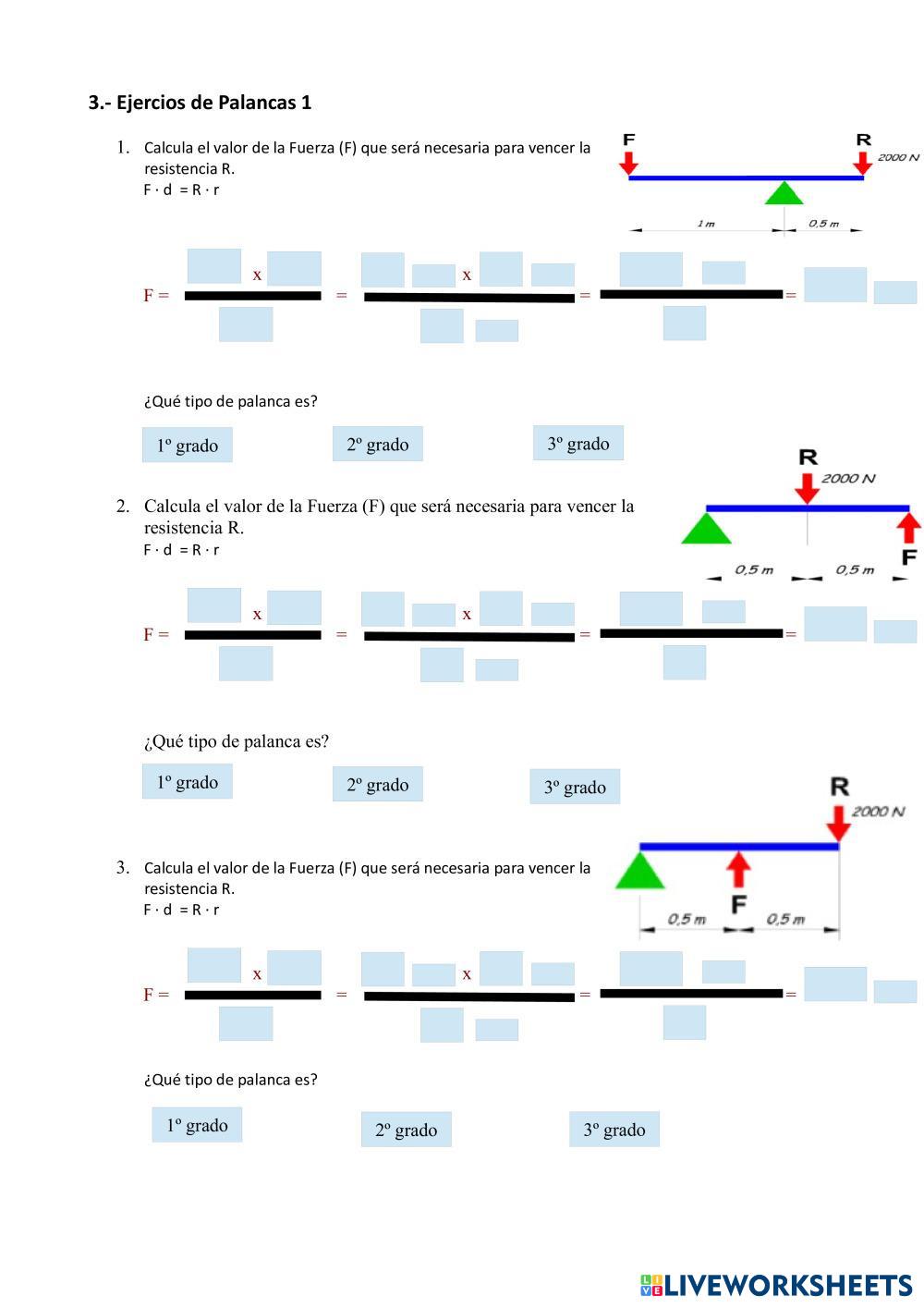 3.- Ejercios de Palancas 1

1. Calcula el valor de la Fuerza (F) que será necesaria para vencer la resistencia R.
F · d = R · r

F
R
2000 N
1 m
0,5 m

F = x = x = =

¿Qué tipo de palanca es?

1º grado
2º grado
3º grado

2. Calcula el valor de la Fuerza (F) que será necesaria para vencer la resistencia R.
F · d = R · r

R
2000 N
F
0,5 m
0,5 m

F = x = x = =

¿Qué tipo de palanca es?

1º grado
2º grado
3º grado

3. Calcula el valor de la Fuerza (F) que será necesaria para vencer la resistencia R.
F · d = R · r

R
2000 N
F
0,5 m
0,5 m

F = x = x = =

¿Qué tipo de palanca es?

1º grado
2º grado
3º grado

LIVEWORKSHEETS