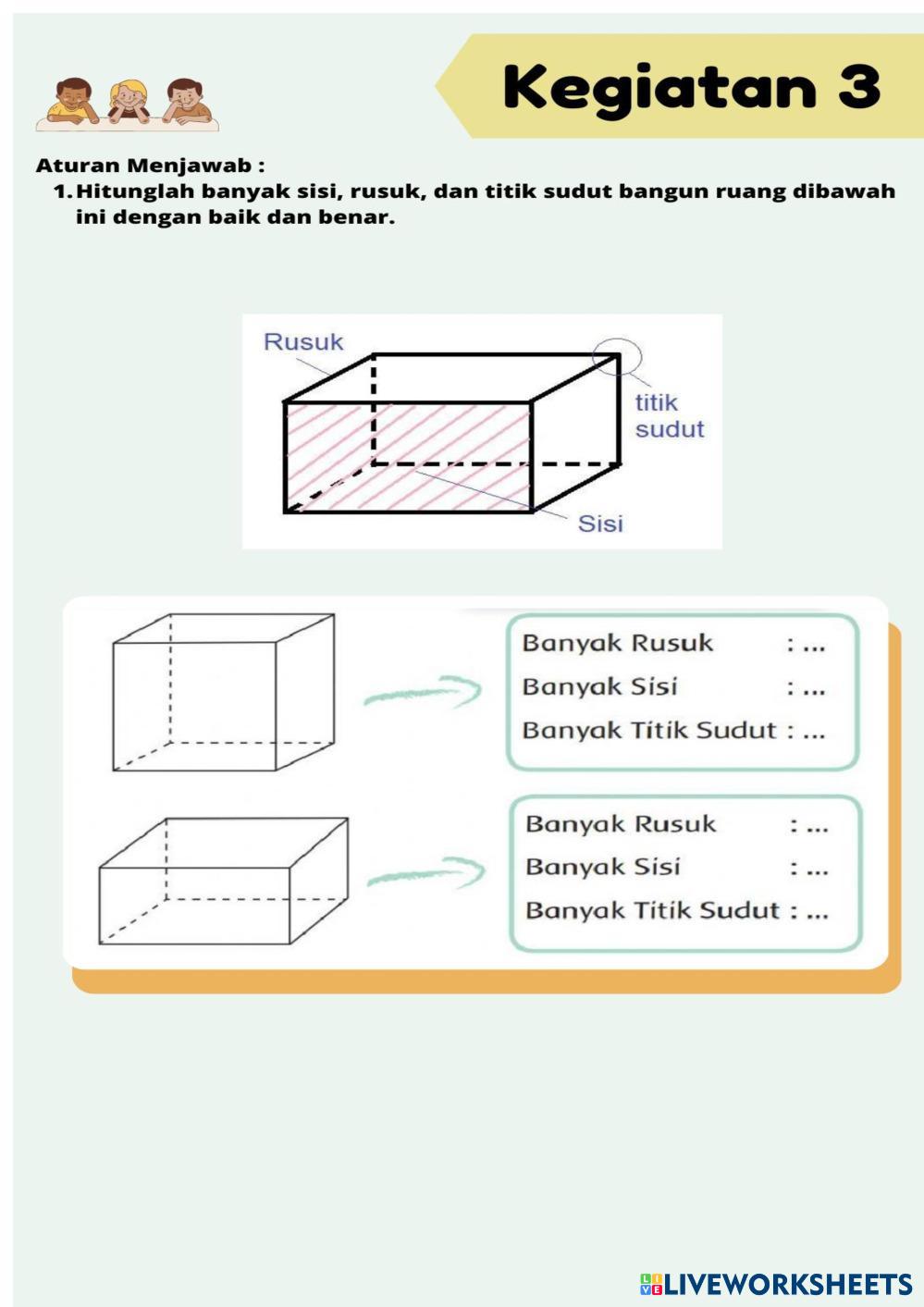 Kegiatan 3

Aturan Menjawab :
1. Hitunglah banyak sisi, rusuk, dan titik sudut bangun ruang dibawah ini dengan baik dan benar.

Rusuk
titik sudut
Sisi

Banyak Rusuk : ...
Banyak Sisi : ...
Banyak Titik Sudut : ...

Banyak Rusuk : ...
Banyak Sisi : ...
Banyak Titik Sudut : ...

LIVEWORKSHEETS