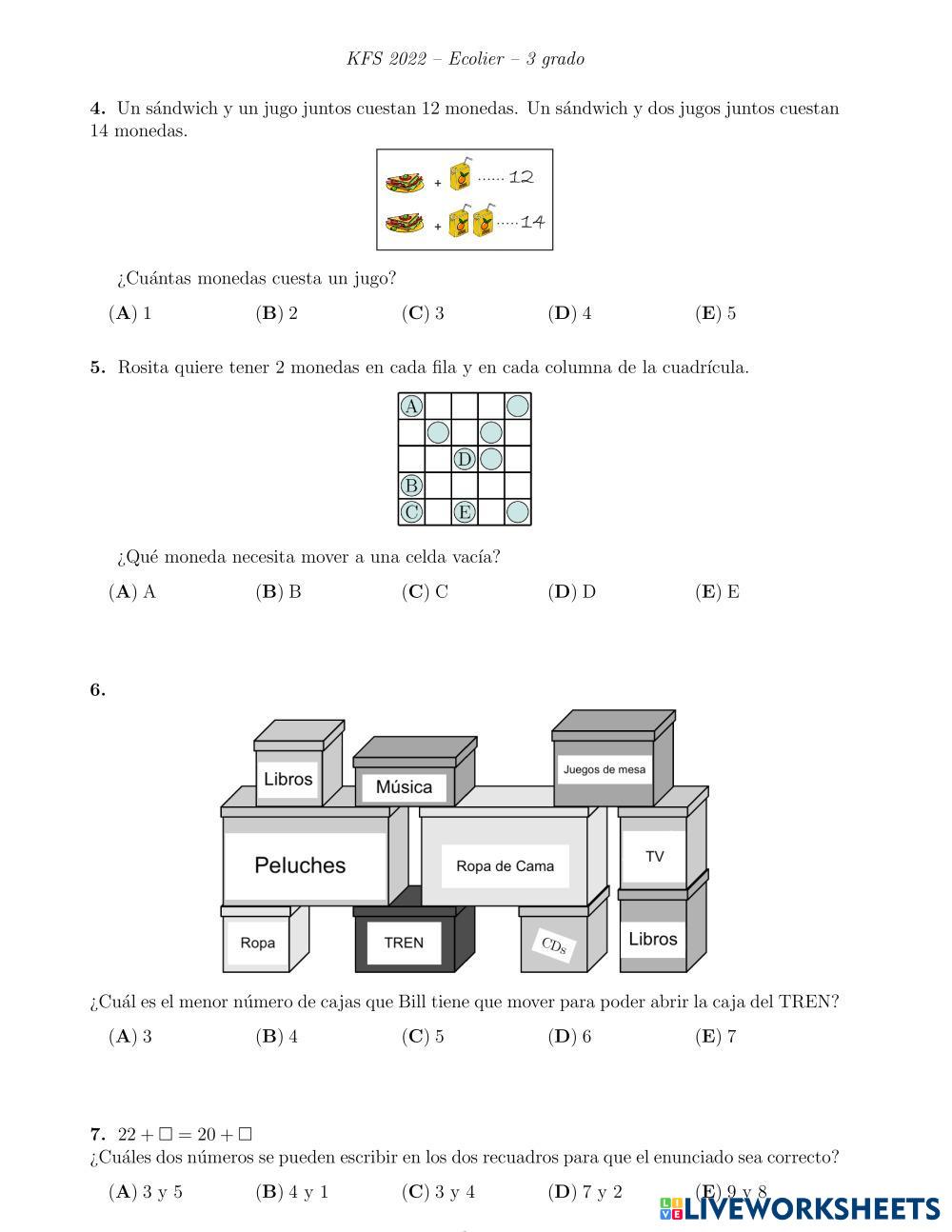 KFS 2022 – Ecolier – 3 grado

**4.** Un sándwich y un jugo juntos cuestan 12 monedas. Un sándwich y dos jugos juntos cuestan 14 monedas.

+ ...... 12
+ ..... 14

¿Cuántas monedas cuesta un jugo?

(**A**) 1 (**B**) 2 (**C**) 3 (**D**) 4 (**E**) 5

**5.** Rosita quiere tener 2 monedas en cada fila y en cada columna de la cuadrícula.

A
D
B
C E

¿Qué moneda necesita mover a una celda vacía?

(**A**) A (**B**) B (**C**) C (**D**) D (**E**) E

**6.**

Libros
Música
Juegos de mesa
Peluches
Ropa de Cama
TV
Ropa
TREN
CDs
Libros

¿Cuál es el menor número de cajas que Bill tiene que mover para poder abrir la caja del TREN?

(**A**) 3 (**B**) 4 (**C**) 5 (**D**) 6 (**E**) 7

**7.** $22 + \square = 20 + \square$
¿Cuáles dos números se pueden escribir en los dos recuadros para que el enunciado sea correcto?

(**A**) 3 y 5 (**B**) 4 y 1 (**C**) 3 y 4 (**D**) 7 y 2 (**E**) 9 y 8

LIVEWORKSHEETS