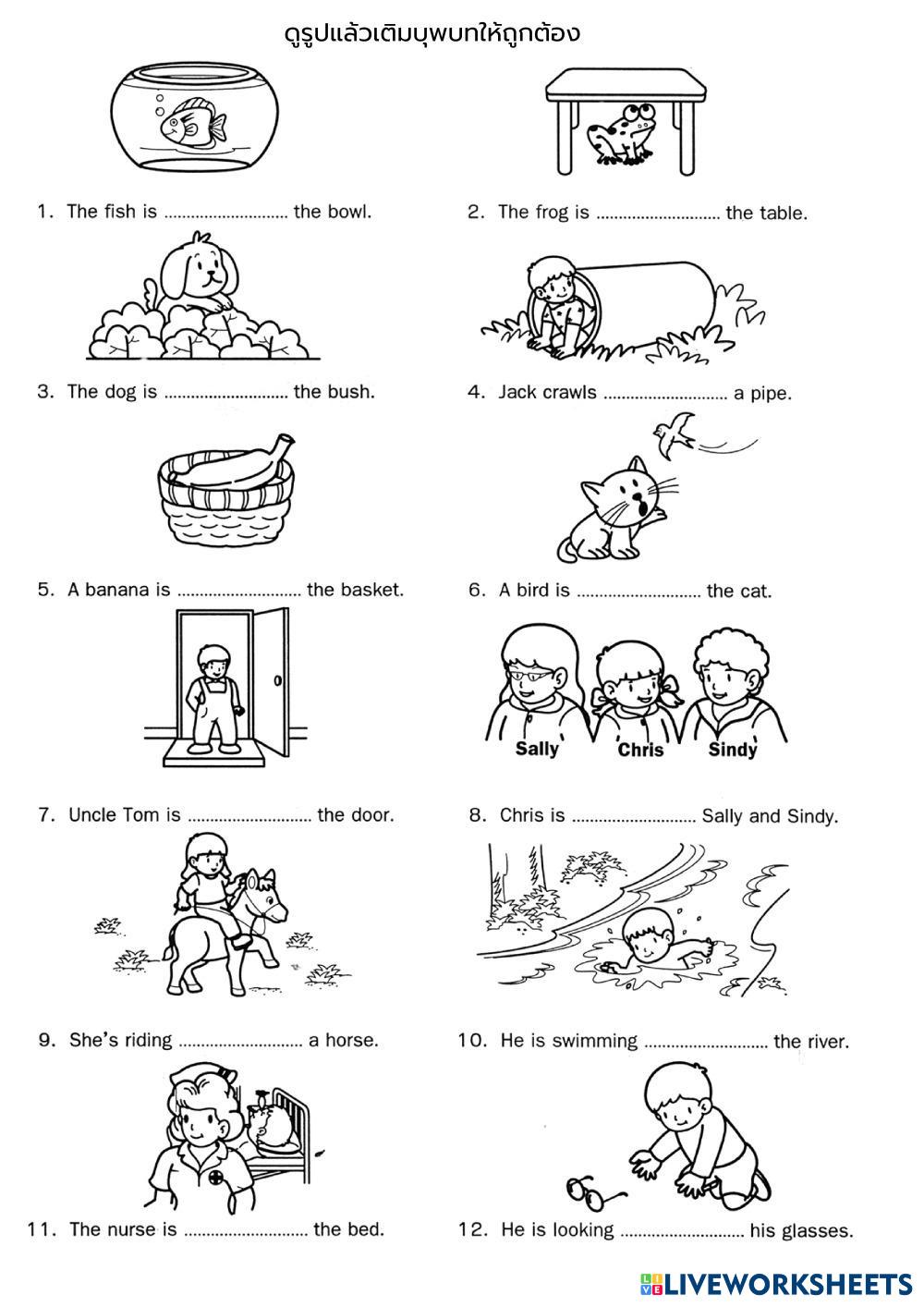 ดูรูปแล้วเติมบุพบทให้ถูกต้อง

1. The fish is ............................ the bowl.

2. The frog is ............................ the table.

3. The dog is ............................ the bush.

4. Jack crawls ............................ a pipe.

5. A banana is ............................ the basket.

6. A bird is ............................ the cat.

Sally Chris Sindy

7. Uncle Tom is ............................ the door.

8. Chris is ............................ Sally and Sindy.

9. She's riding ............................ a horse.

10. He is swimming ............................ the river.

11. The nurse is ............................ the bed.

12. He is looking ............................ his glasses.

LIVEWORKSHEETS