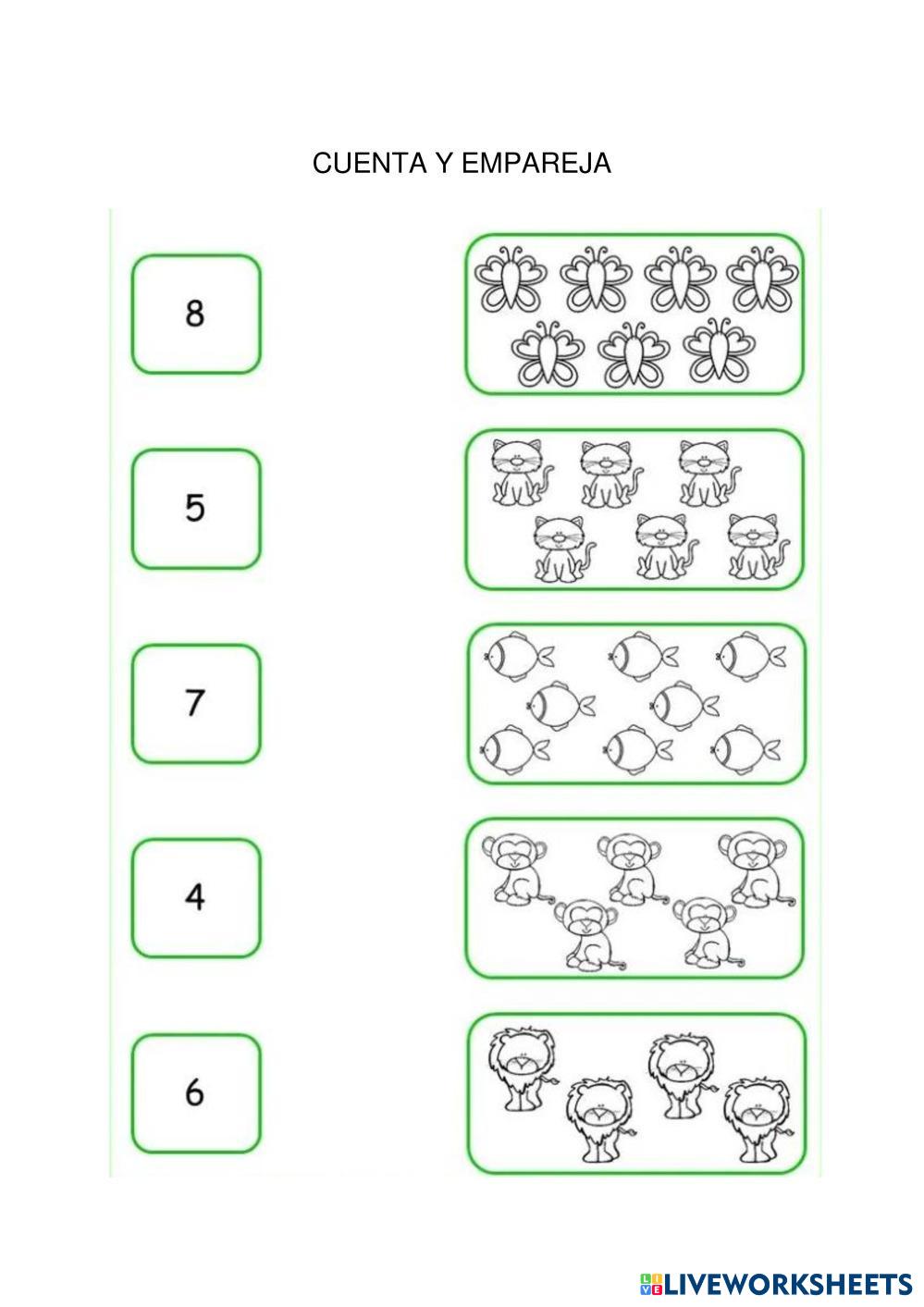 CUENTA Y EMPAREJA

8

5

7

4

6

LIVEWORKSHEETS