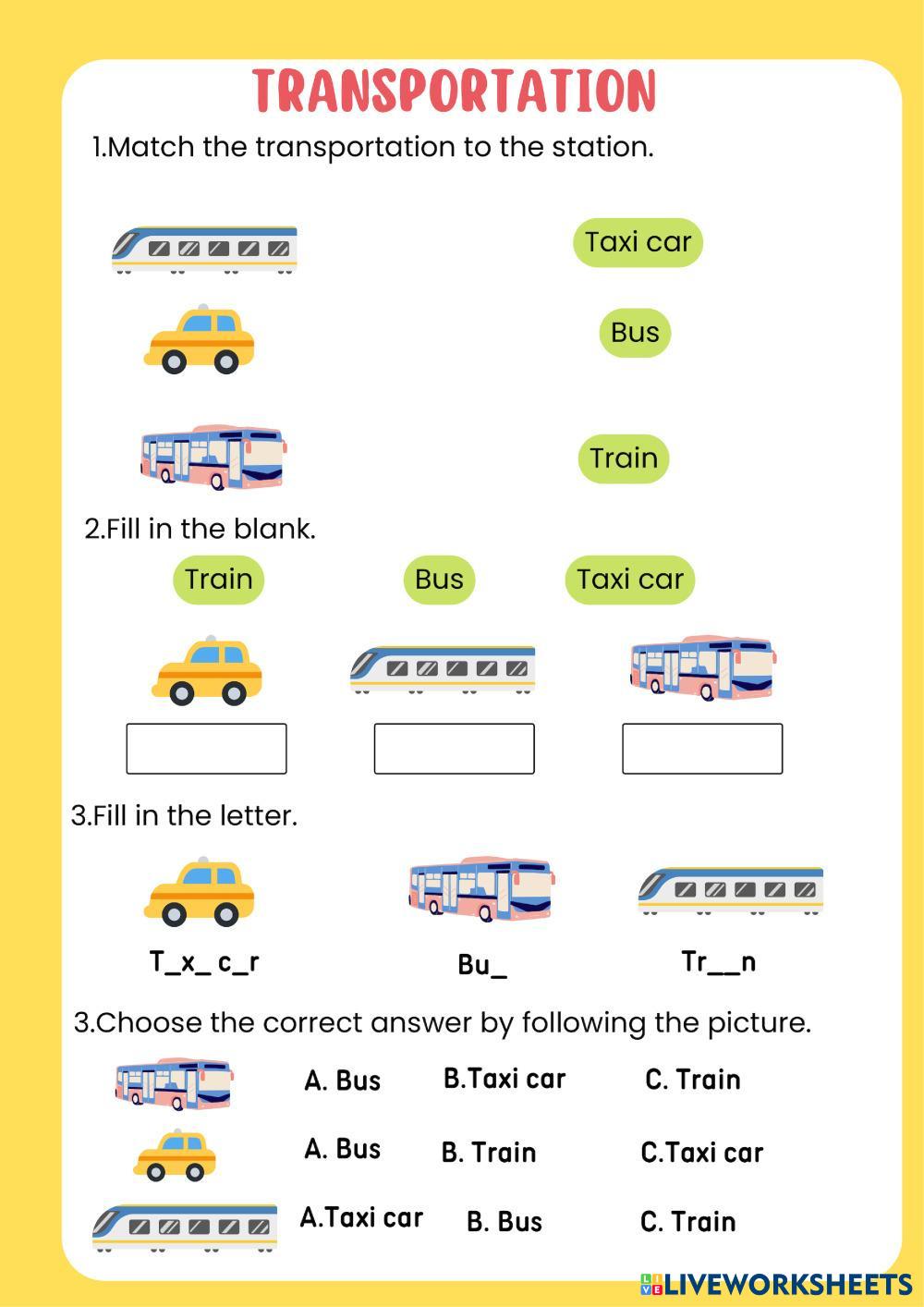 TRANSPORTATION

1.Match the transportation to the station.

Taxi car

Bus

Train

2.Fill in the blank.

Train Bus Taxi car

3.Fill in the letter.

T_x_ c_r Bu_ Tr__n

3.Choose the correct answer by following the picture.

A. Bus B.Taxi car C. Train

A. Bus B. Train C.Taxi car

A.Taxi car B. Bus C. Train

LIVEWORKSHEETS