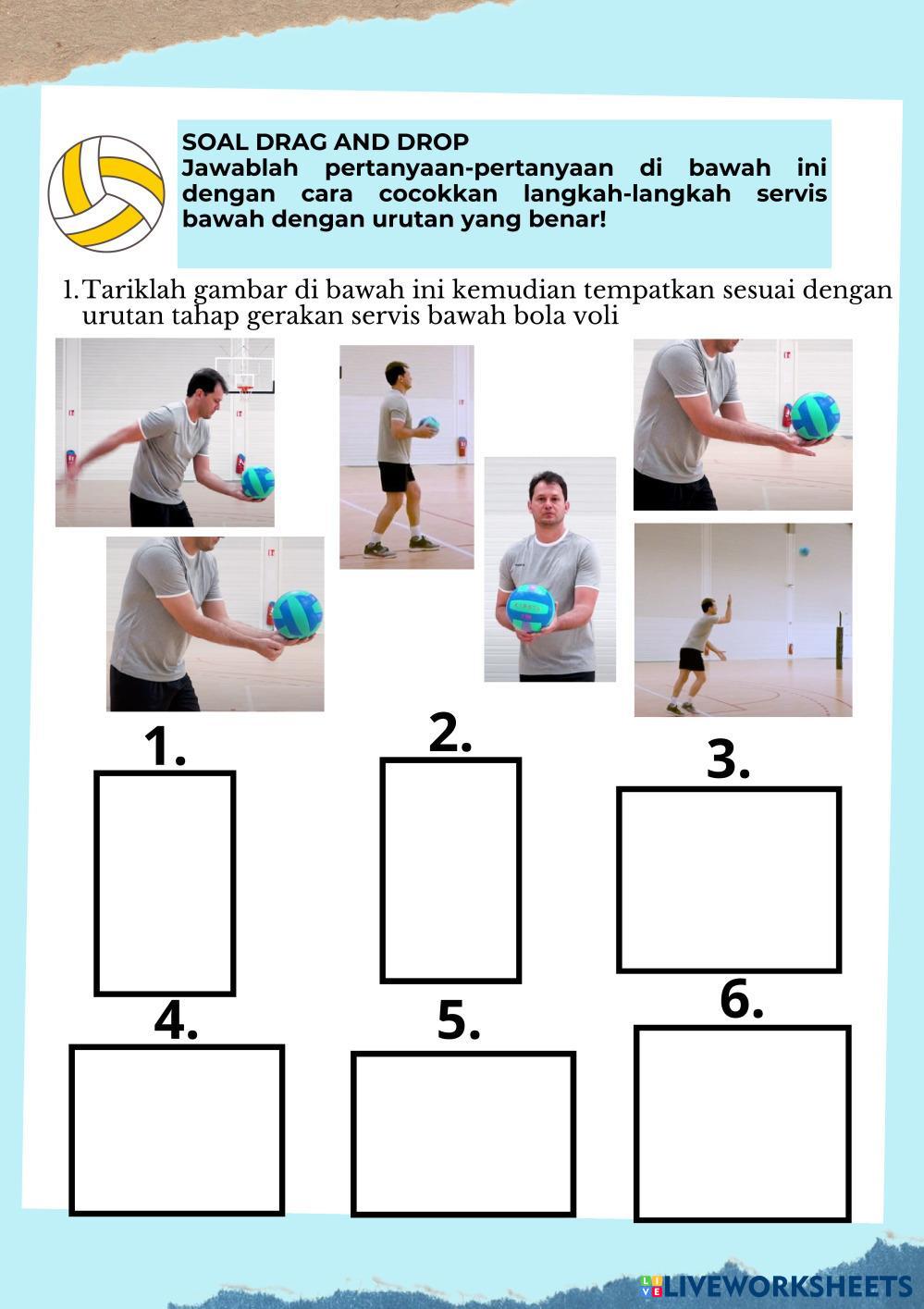 SOAL DRAG AND DROP
Jawablah pertanyaan-pertanyaan di bawah ini dengan cara cocokkan langkah-langkah servis bawah dengan urutan yang benar!

1. Tariklah gambar di bawah ini kemudian tempatkan sesuai dengan urutan tahap gerakan servis bawah bola voli

1.

2.

3.

4.

5.

6.

LIVEWORKSHEETS