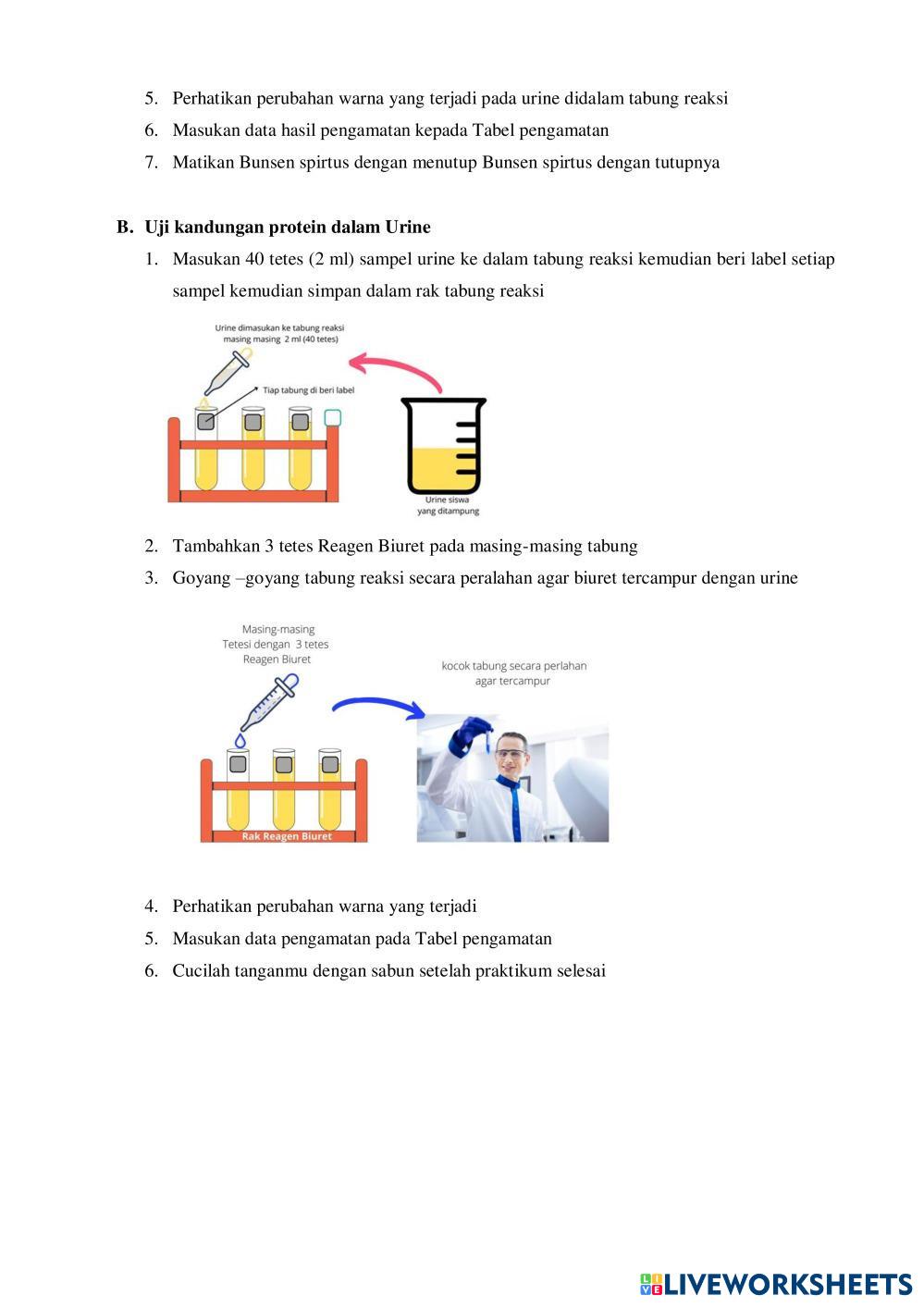 5. Perhatikan perubahan warna yang terjadi pada urine didalam tabung reaksi
6. Masukan data hasil pengamatan kepada Tabel pengamatan
7. Matikan Bunsen spirtus dengan menutup Bunsen spirtus dengan tutupnya

B. Uji kandungan protein dalam Urine
1. Masukan 40 tetes (2 ml) sampel urine ke dalam tabung reaksi kemudian beri label setiap sampel kemudian simpan dalam rak tabung reaksi

Urine dimasukan ke tabung reaksi masing masing 2 ml (40 tetes)
Tiap tabung di beri label
Urine siswa yang ditampung

2. Tambahkan 3 tetes Reagen Biuret pada masing-masing tabung
3. Goyang –goyang tabung reaksi secara peralahan agar biuret tercampur dengan urine

Masing-masing Tetesi dengan 3 tetes Reagen Biuret
kocok tabung secara perlahan agar tercampur
Rak Reagen Biuret

4. Perhatikan perubahan warna yang terjadi
5. Masukan data pengamatan pada Tabel pengamatan
6. Cucilah tanganmu dengan sabun setelah praktikum selesai

LIVEWORKSHEETS