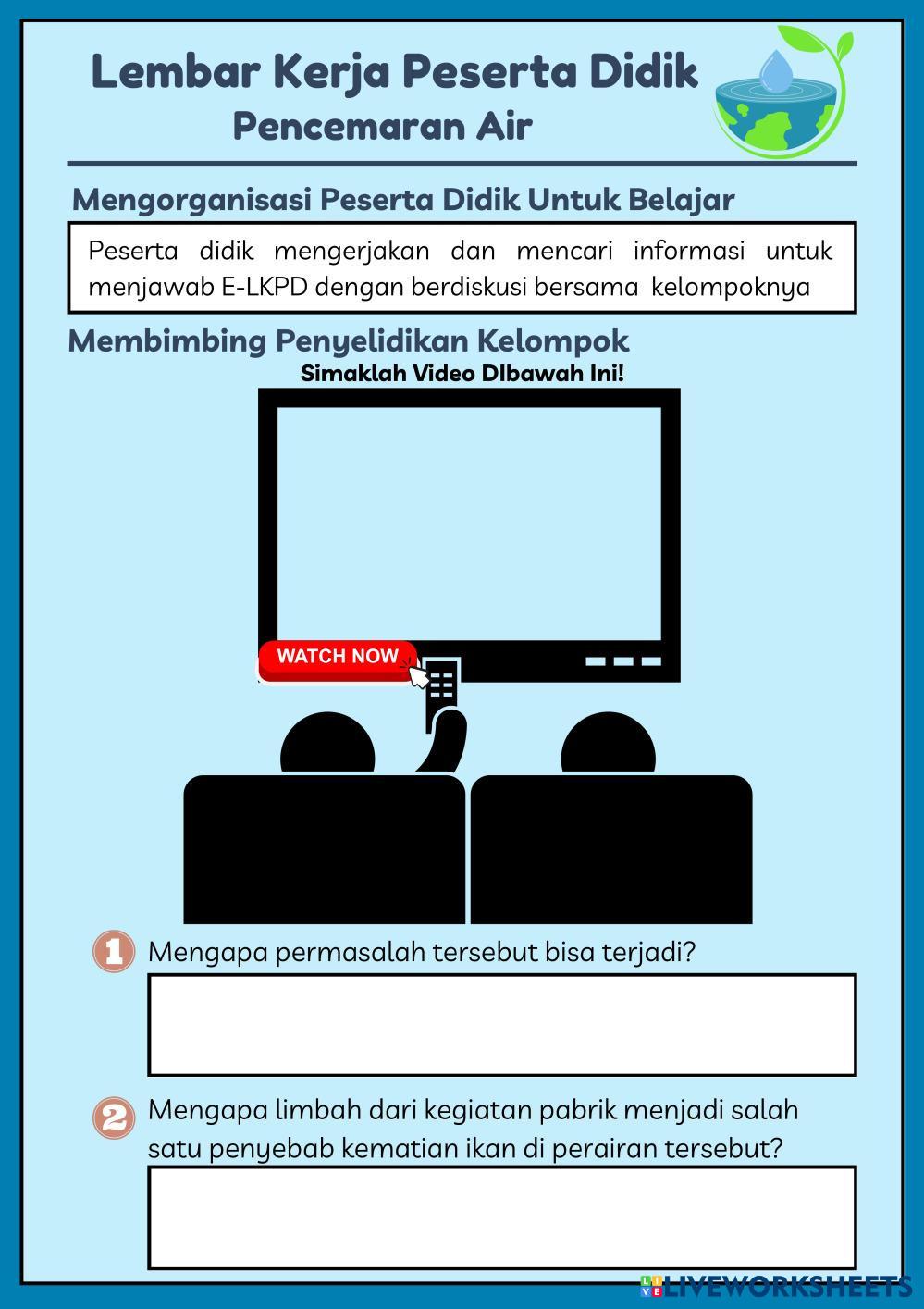 Lembar Kerja Peserta Didik
Pencemaran Air

Mengorganisasi Peserta Didik Untuk Belajar

Peserta didik mengerjakan dan mencari informasi untuk menjawab E-LKPD dengan berdiskusi bersama kelompoknya

Membimbing Penyelidikan Kelompok

Simaklah Video DIbawah Ini!

WATCH NOW

1 Mengapa permasalah tersebut bisa terjadi?

2 Mengapa limbah dari kegiatan pabrik menjadi salah satu penyebab kematian ikan di perairan tersebut?

LIVEWORKSHEETS