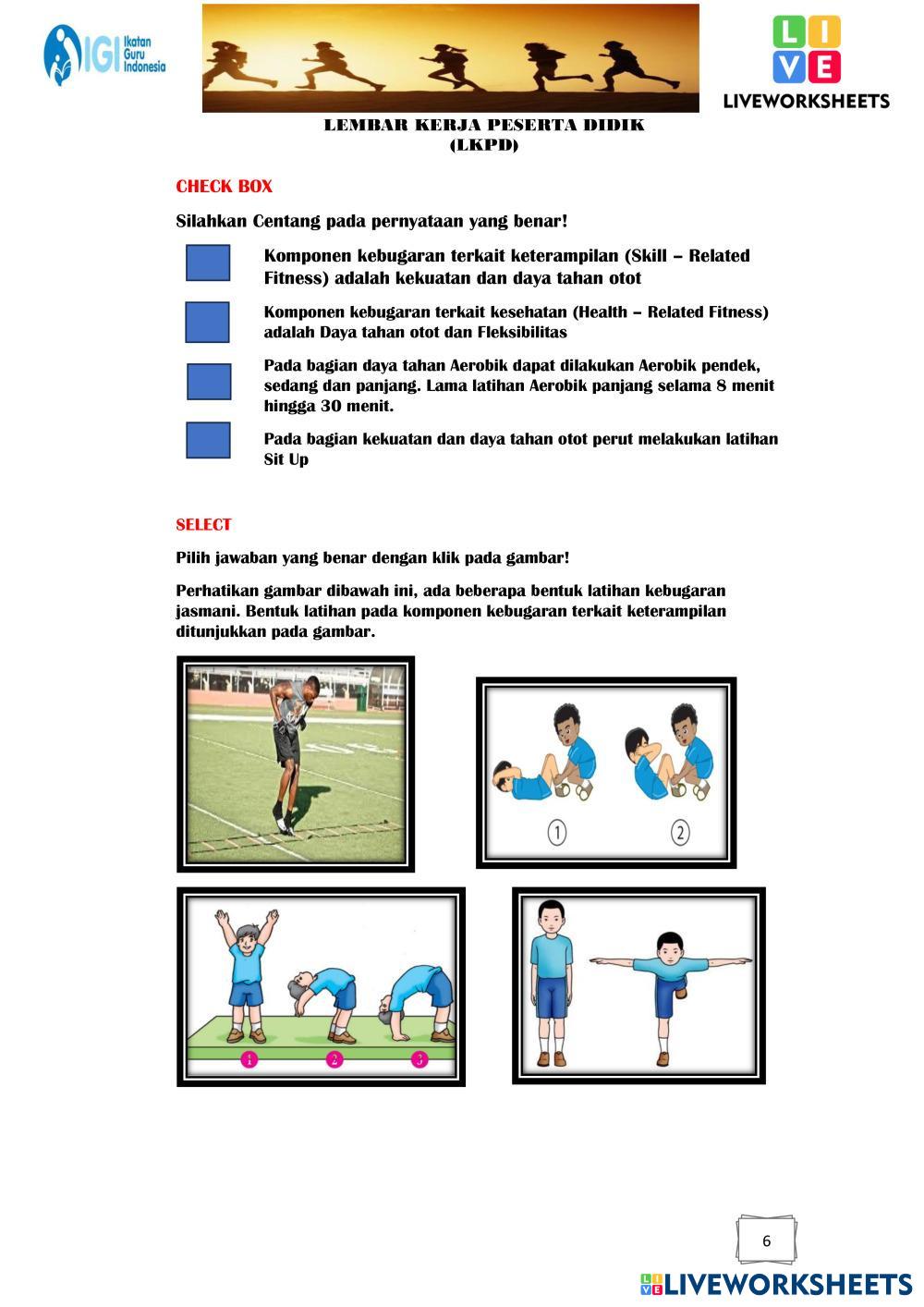 IGI Ikatan Guru Indonesia

LIVE
LIVEWORKSHEETS

LEMBAR KERJA PESERTA DIDIK
(LKPD)

CHECK BOX

Silahkan Centang pada pernyataan yang benar!

Komponen kebugaran terkait keterampilan (Skill – Related Fitness) adalah kekuatan dan daya tahan otot

Komponen kebugaran terkait kesehatan (Health – Related Fitness) adalah Daya tahan otot dan Fleksibilitas

Pada bagian daya tahan Aerobik dapat dilakukan Aerobik pendek, sedang dan panjang. Lama latihan Aerobik panjang selama 8 menit hingga 30 menit.

Pada bagian kekuatan dan daya tahan otot perut melakukan latihan Sit Up

SELECT

Pilih jawaban yang benar dengan klik pada gambar!

Perhatikan gambar dibawah ini, ada beberapa bentuk latihan kebugaran jasmani. Bentuk latihan pada komponen kebugaran terkait keterampilan ditunjukkan pada gambar.

1 2

1 2 3

6

LIVEWORKSHEETS