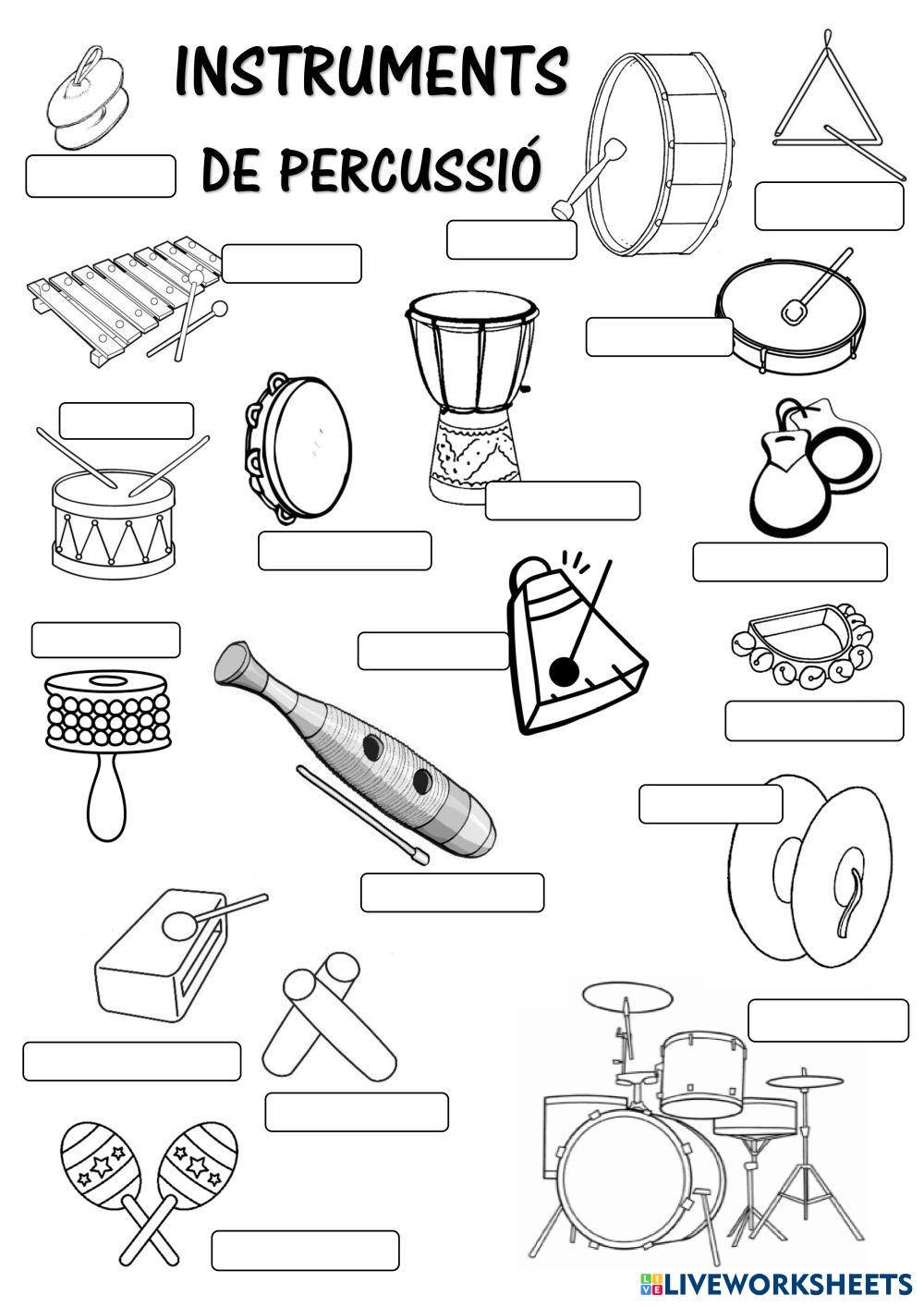 INSTRUMENTS
DE PERCUSSIÓ

LIVEWORKSHEETS