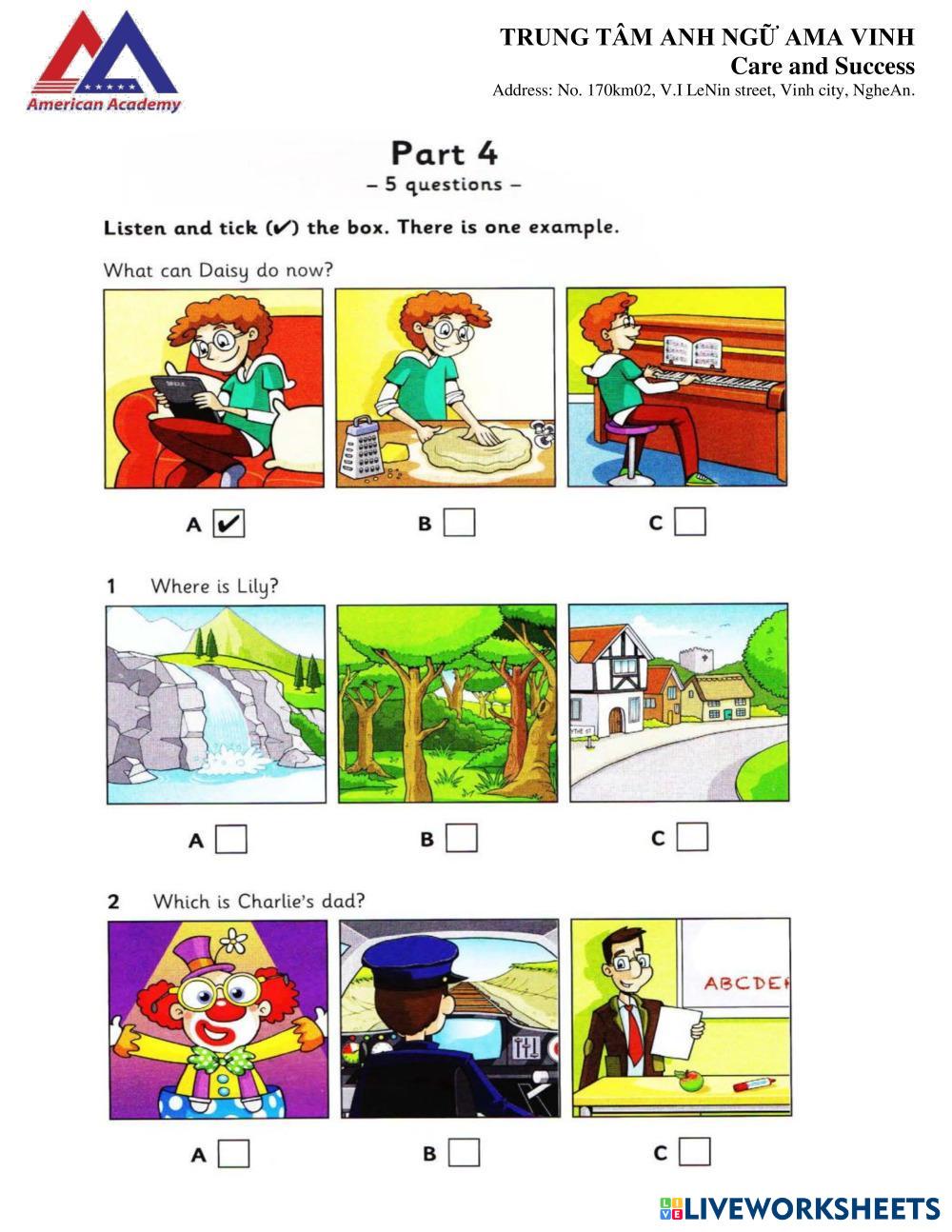 American Academy

TRUNG TÂM ANH NGỮ AMA VINH
Care and Success
Address: No. 170km02, V.I LeNin street, Vinh city, NgheAn.

Part 4
– 5 questions –

Listen and tick (✔) the box. There is one example.

What can Daisy do now?

A ✔ B C

1 Where is Lily?

A B C

2 Which is Charlie's dad?

ABCDE

A B C

LIVEWORKSHEETS