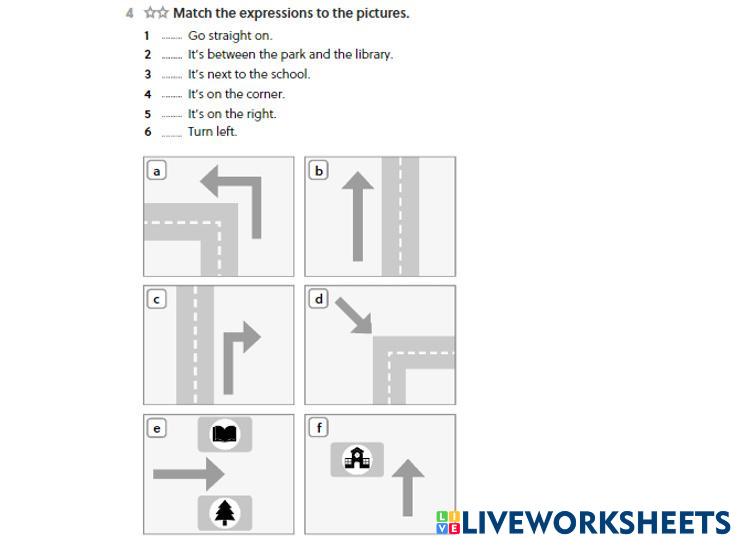 4 ☆☆ Match the expressions to the pictures.

1 ........ Go straight on.
2 ........ It's between the park and the library.
3 ........ It's next to the school.
4 ........ It's on the corner.
5 ........ It's on the right.
6 ........ Turn left.

a

b

c

d

e

f

LIVEWORKSHEETS