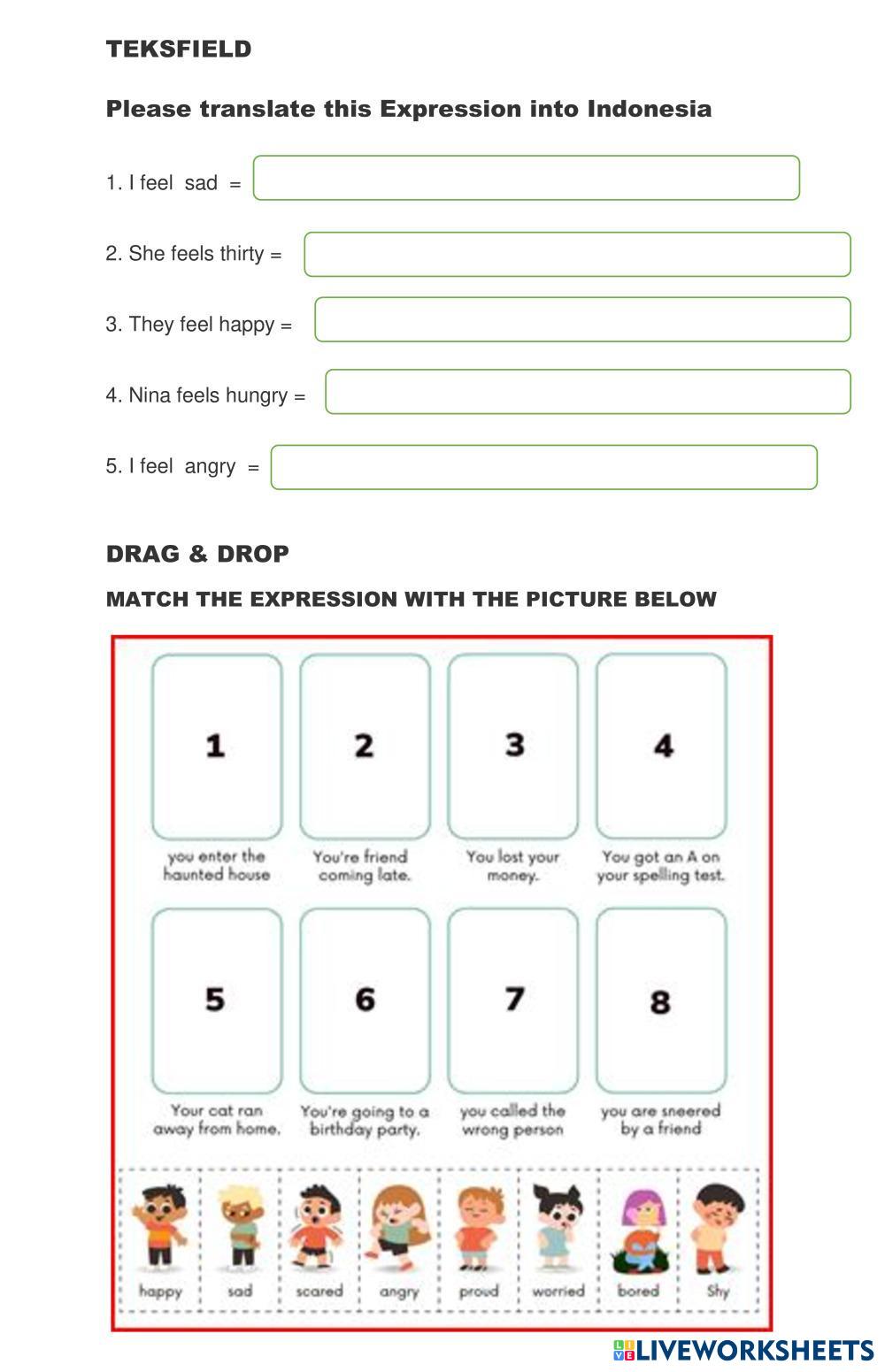 TEKSFIELD

Please translate this Expression into Indonesia

1. I feel sad =

2. She feels thirty =

3. They feel happy =

4. Nina feels hungry =

5. I feel angry =

DRAG & DROP

MATCH THE EXPRESSION WITH THE PICTURE BELOW

1

you enter the haunted house

2

You're friend coming late.

3

You lost your money.

4

You got an A on your spelling test.

5

Your cat ran away from home.

6

You're going to a birthday party.

7

you called the wrong person

8

you are sneered by a friend

happy

sad

scared

angry

proud

worried

bored

Shy

LIVEWORKSHEETS