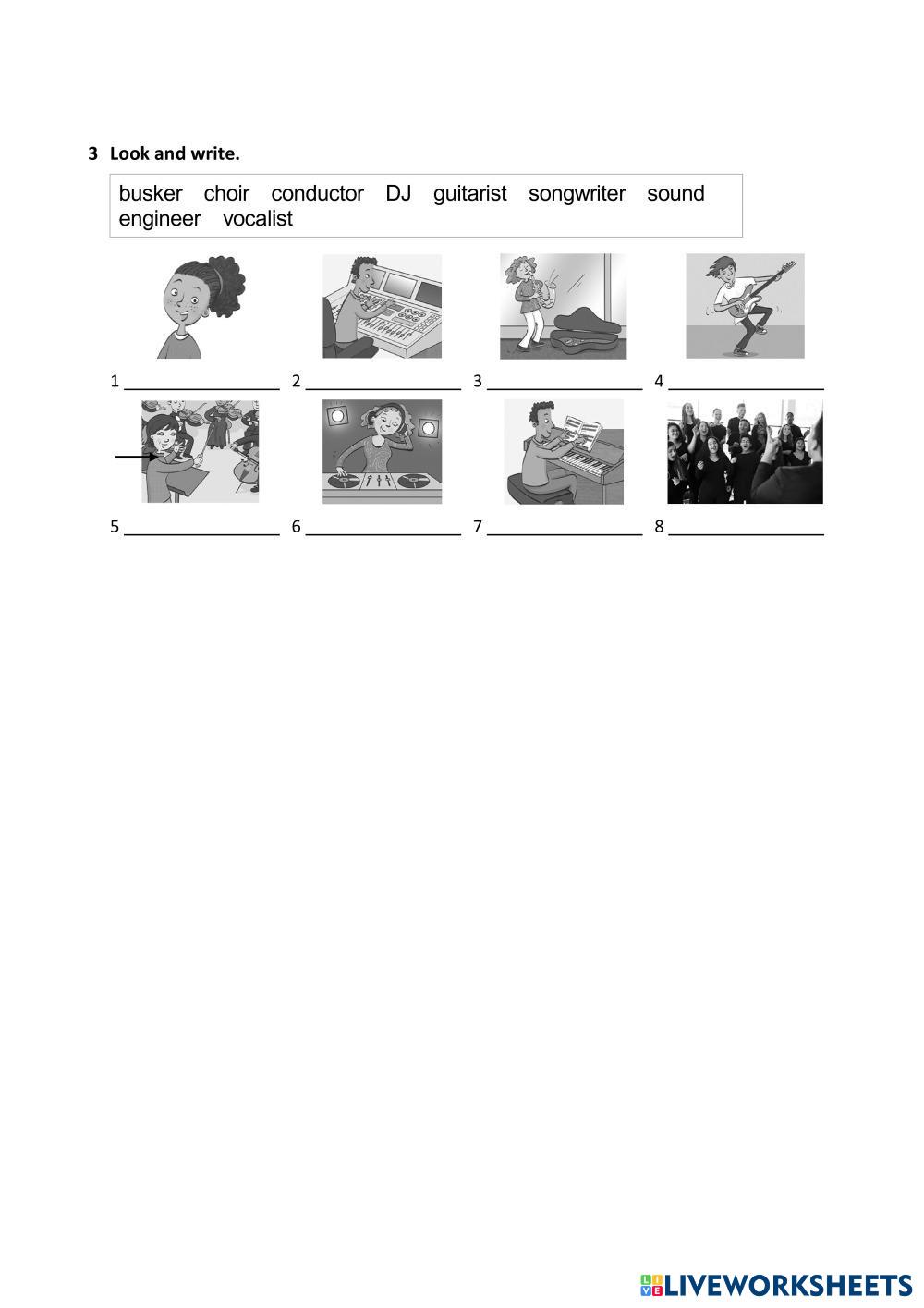 3 Look and write.

busker choir conductor DJ guitarist songwriter sound engineer vocalist

1 ________________ 2 ________________ 3 ________________ 4 ________________

5 ________________ 6 ________________ 7 ________________ 8 ________________

LIVEWORKSHEETS