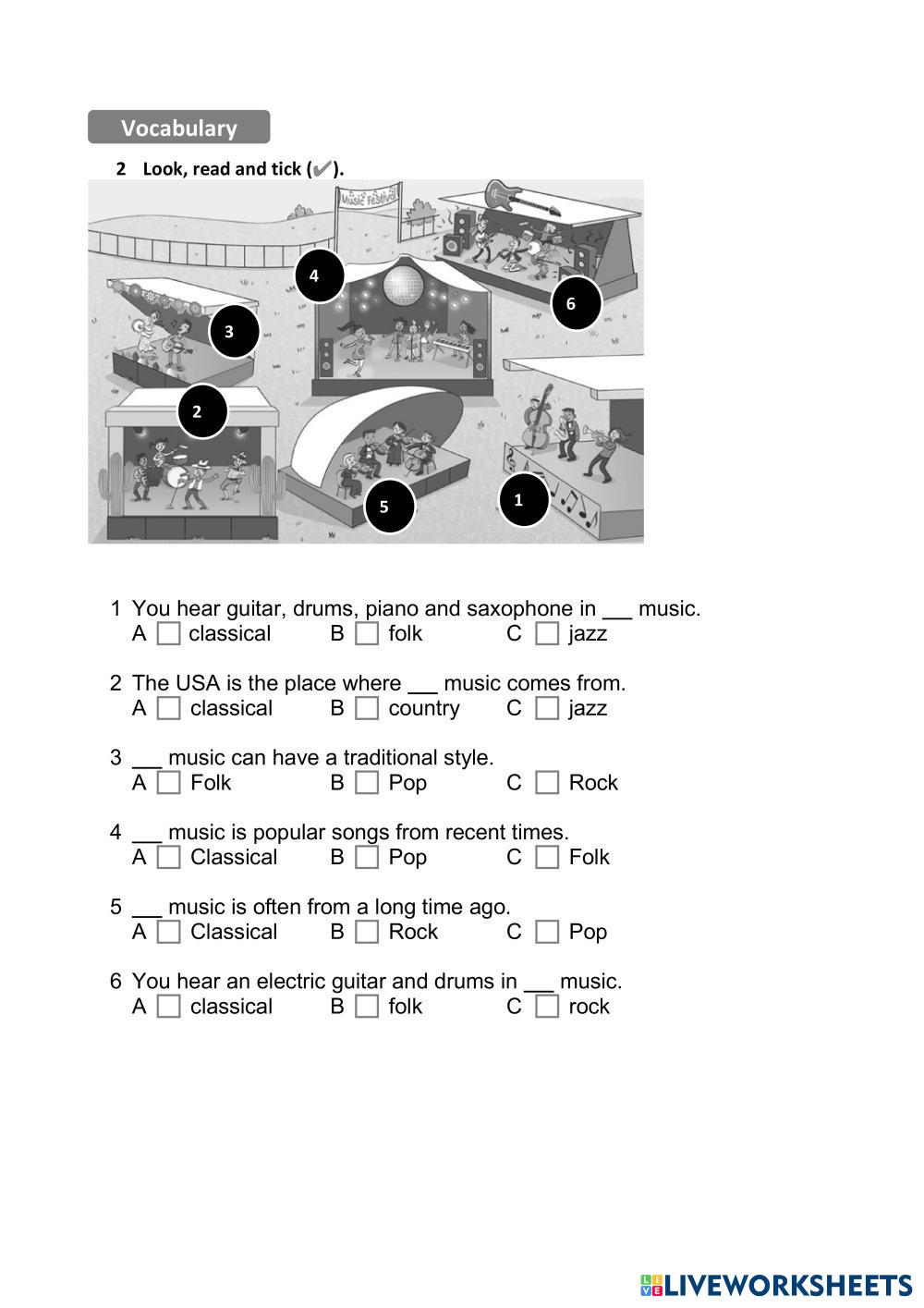 Vocabulary

2 Look, read and tick (✔).

Music Festival

4

6

3

2

5

1

1 You hear guitar, drums, piano and saxophone in ___ music.
A ☐ classical B ☐ folk C ☐ jazz

2 The USA is the place where ___ music comes from.
A ☐ classical B ☐ country C ☐ jazz

3 ___ music can have a traditional style.
A ☐ Folk B ☐ Pop C ☐ Rock

4 ___ music is popular songs from recent times.
A ☐ Classical B ☐ Pop C ☐ Folk

5 ___ music is often from a long time ago.
A ☐ Classical B ☐ Rock C ☐ Pop

6 You hear an electric guitar and drums in ___ music.
A ☐ classical B ☐ folk C ☐ rock

LIVEWORKSHEETS