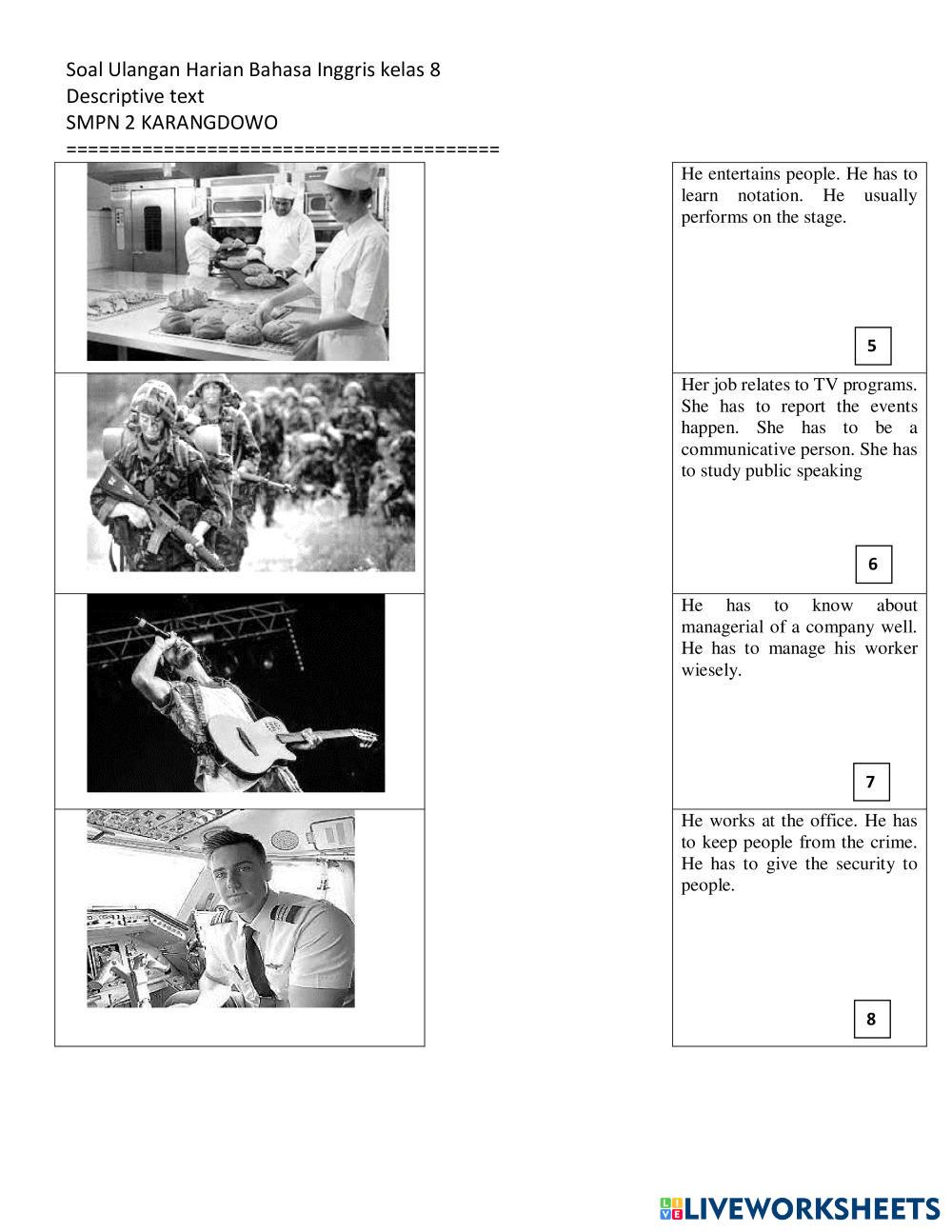 Soal Ulangan Harian Bahasa Inggris kelas 8
Descriptive text
SMPN 2 KARANGDOWO
======================================

He entertains people. He has to learn notation. He usually performs on the stage.

5

Her job relates to TV programs. She has to report the events happen. She has to be a communicative person. She has to study public speaking

6

He has to know about managerial of a company well. He has to manage his worker wiesely.

7

He works at the office. He has to keep people from the crime. He has to give the security to people.

8

LIVEWORKSHEETS