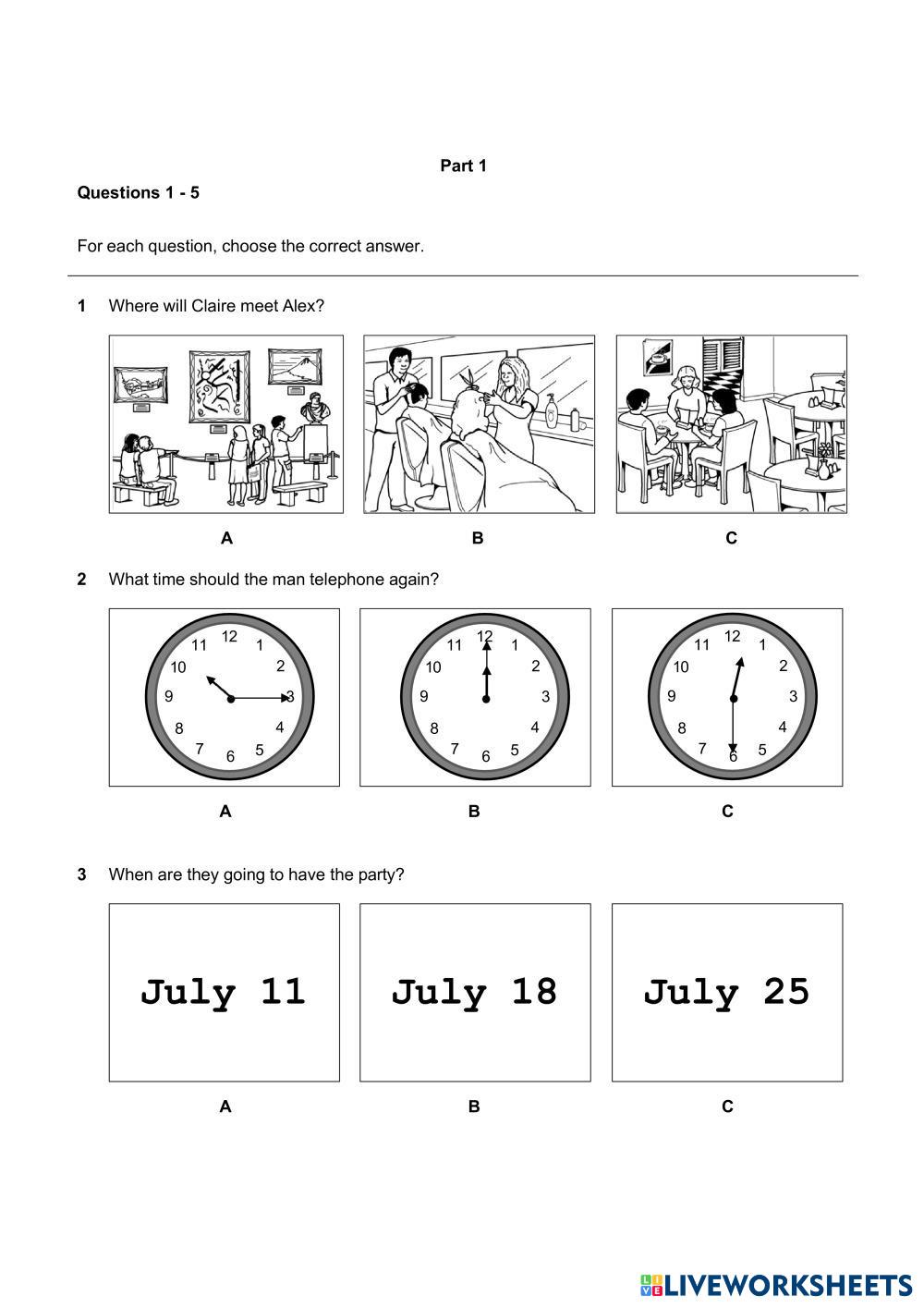 Part 1

Questions 1 - 5

For each question, choose the correct answer.

1 Where will Claire meet Alex?

A B C

2 What time should the man telephone again?

12 1 2 3 4 5 6 7 8 9 10 11

12 1 2 3 4 5 6 7 8 9 10 11

12 1 2 3 4 5 6 7 8 9 10 11

A B C

3 When are they going to have the party?

July 11

July 18

July 25

A B C

LIVEWORKSHEETS