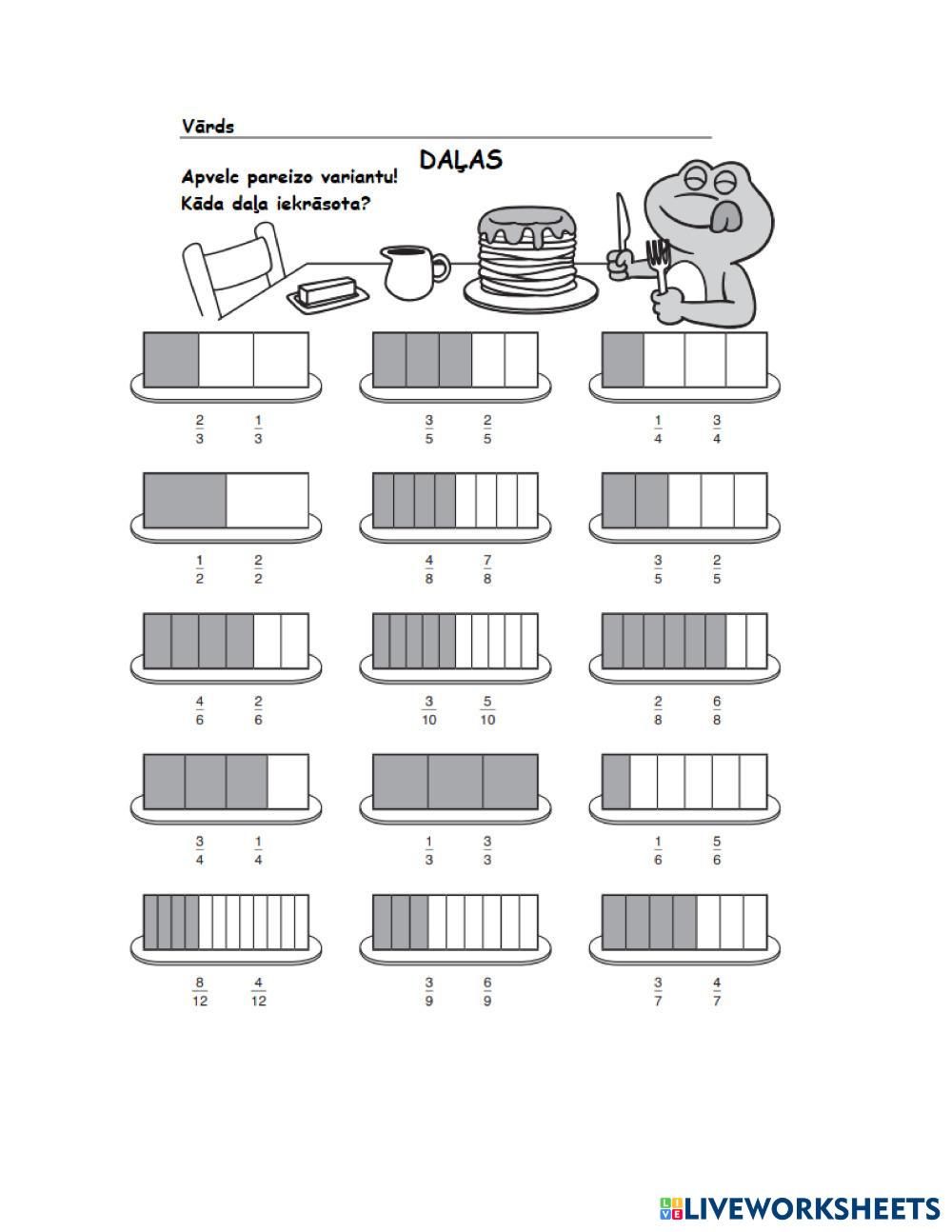 Vārds

DAĻAS

Apvelc pareizo variantu!
Kāda daļa iekrāsota?

$\frac{2}{3}$ $\frac{1}{3}$

$\frac{3}{5}$ $\frac{2}{5}$

$\frac{1}{4}$ $\frac{3}{4}$

$\frac{1}{2}$ $\frac{2}{2}$

$\frac{4}{8}$ $\frac{7}{8}$

$\frac{3}{5}$ $\frac{2}{5}$

$\frac{4}{6}$ $\frac{2}{6}$

$\frac{3}{10}$ $\frac{5}{10}$

$\frac{2}{8}$ $\frac{6}{8}$

$\frac{3}{4}$ $\frac{1}{4}$

$\frac{1}{3}$ $\frac{3}{3}$

$\frac{1}{6}$ $\frac{5}{6}$

$\frac{8}{12}$ $\frac{4}{12}$

$\frac{3}{9}$ $\frac{6}{9}$

$\frac{3}{7}$ $\frac{4}{7}$

LIVEWORKSHEETS