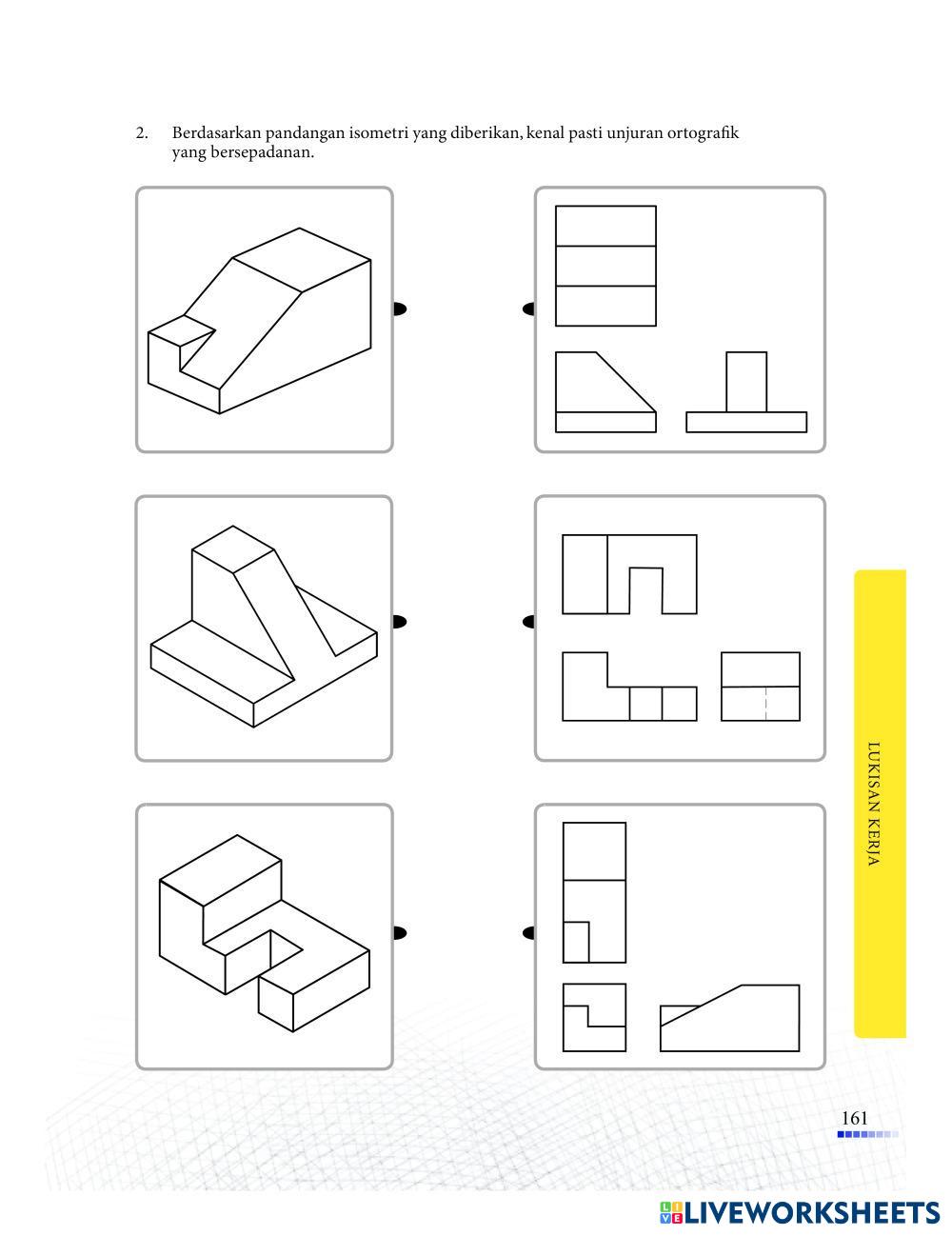 2. Berdasarkan pandangan isometri yang diberikan, kenal pasti unjuran ortografik yang bersepadanan.

LUKISAN KERJA

161

LIVEWORKSHEETS