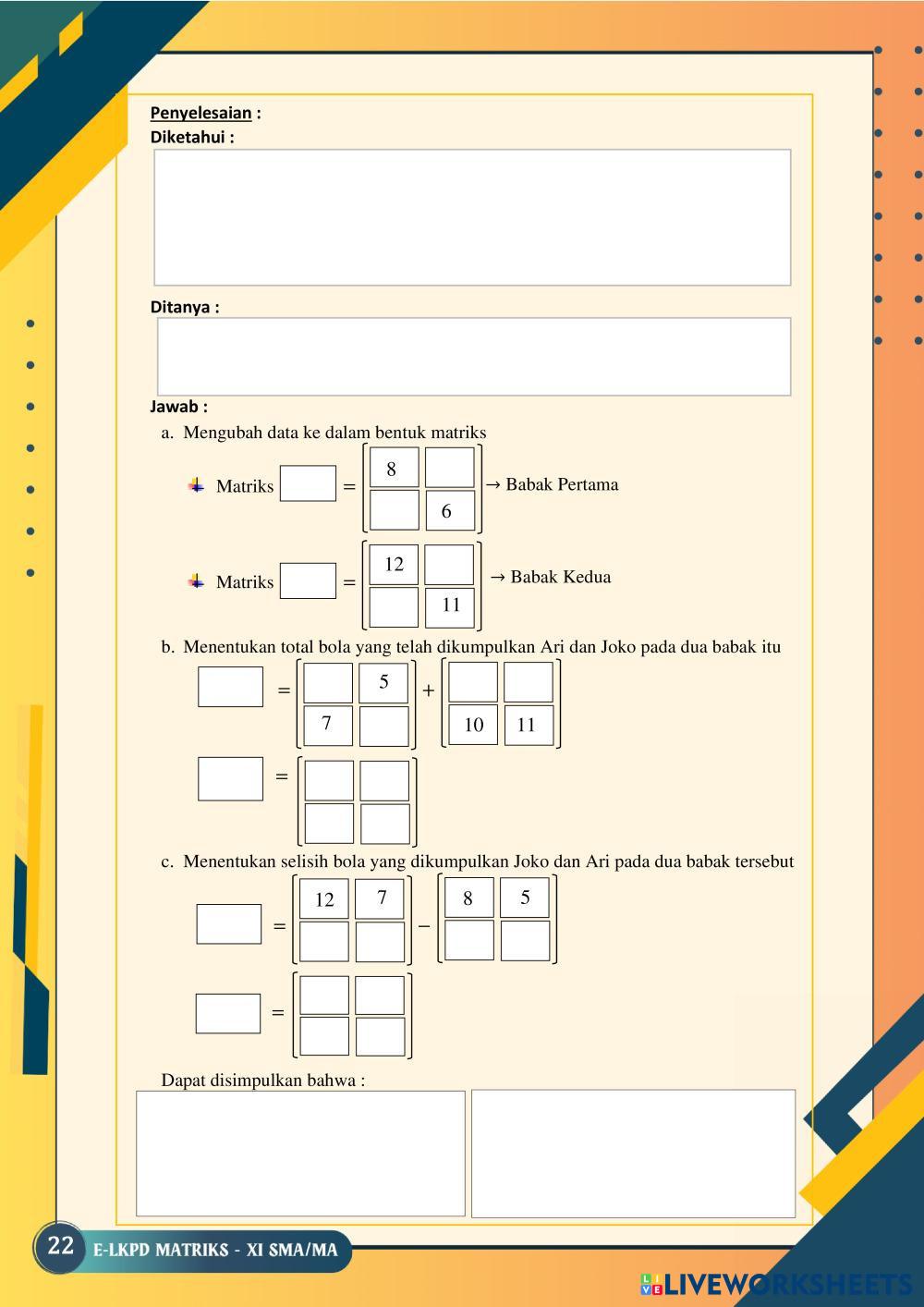 Penyelesaian :
Diketahui :

Ditanya :

Jawab :

a. Mengubah data ke dalam bentuk matriks

Matriks $\square = \begin{bmatrix} 8 & \square \\ \square & 6 \end{bmatrix}$ → Babak Pertama

Matriks $\square = \begin{bmatrix} 12 & \square \\ \square & 11 \end{bmatrix}$ → Babak Kedua

b. Menentukan total bola yang telah dikumpulkan Ari dan Joko pada dua babak itu

$\square = \begin{bmatrix} \square & 5 \\ 7 & \square \end{bmatrix} + \begin{bmatrix} \square & \square \\ 10 & 11 \end{bmatrix}$

$\square = \begin{bmatrix} \square & \square \\ \square & \square \end{bmatrix}$

c. Menentukan selisih bola yang dikumpulkan Joko dan Ari pada dua babak tersebut

$\square = \begin{bmatrix} 12 & 7 \\ \square & \square \end{bmatrix} - \begin{bmatrix} 8 & 5 \\ \square & \square \end{bmatrix}$

$\square = \begin{bmatrix} \square & \square \\ \square & \square \end{bmatrix}$

Dapat disimpulkan bahwa :

22 E-LKPD MATRIKS - XI SMA/MA

LIVEWORKSHEETS