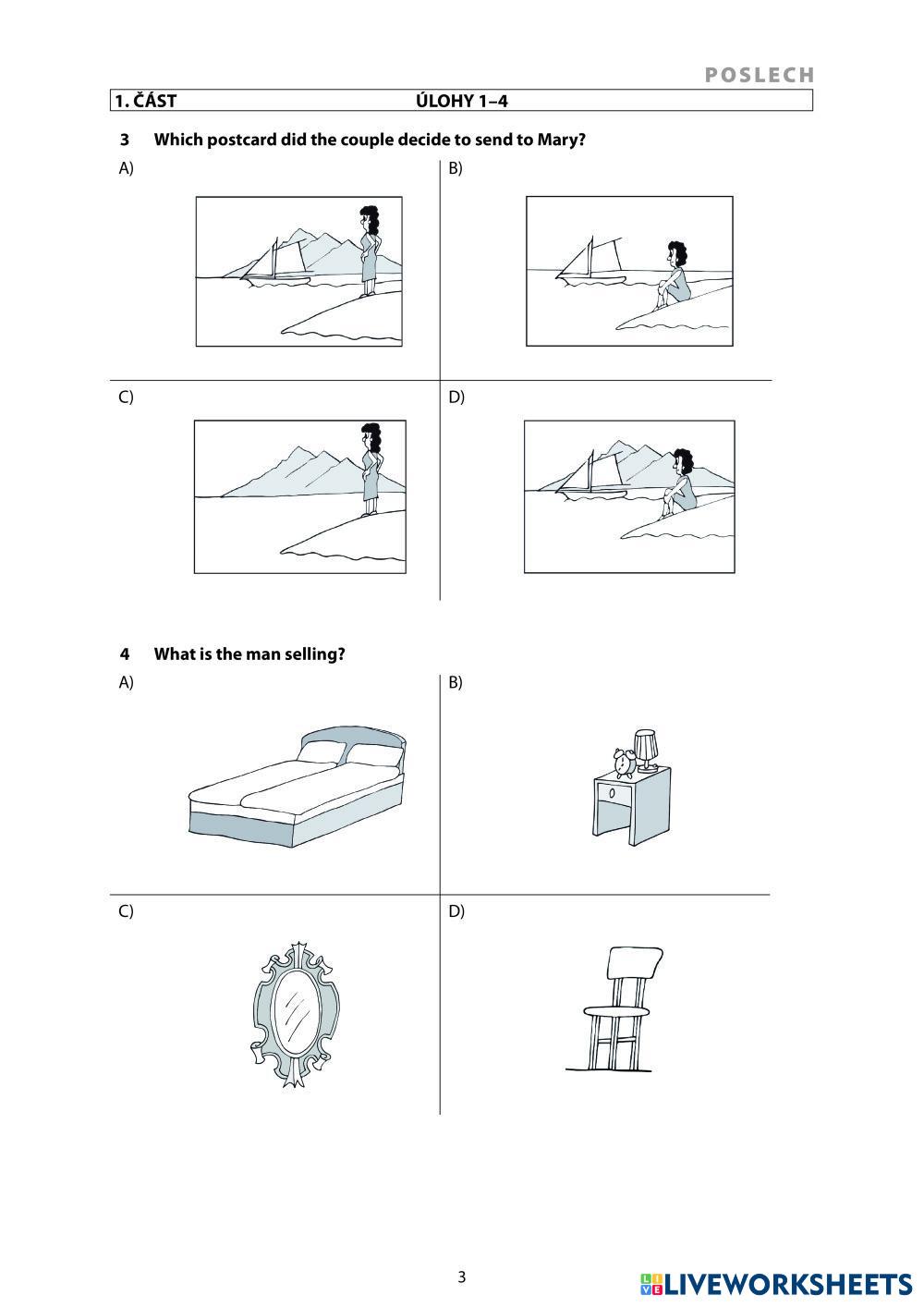 POSLECH

1. ČÁST ÚLOHY 1–4

3 Which postcard did the couple decide to send to Mary?

A)

B)

C)

D)

4 What is the man selling?

A)

B)

C)

D)

3

LIVEWORKSHEETS